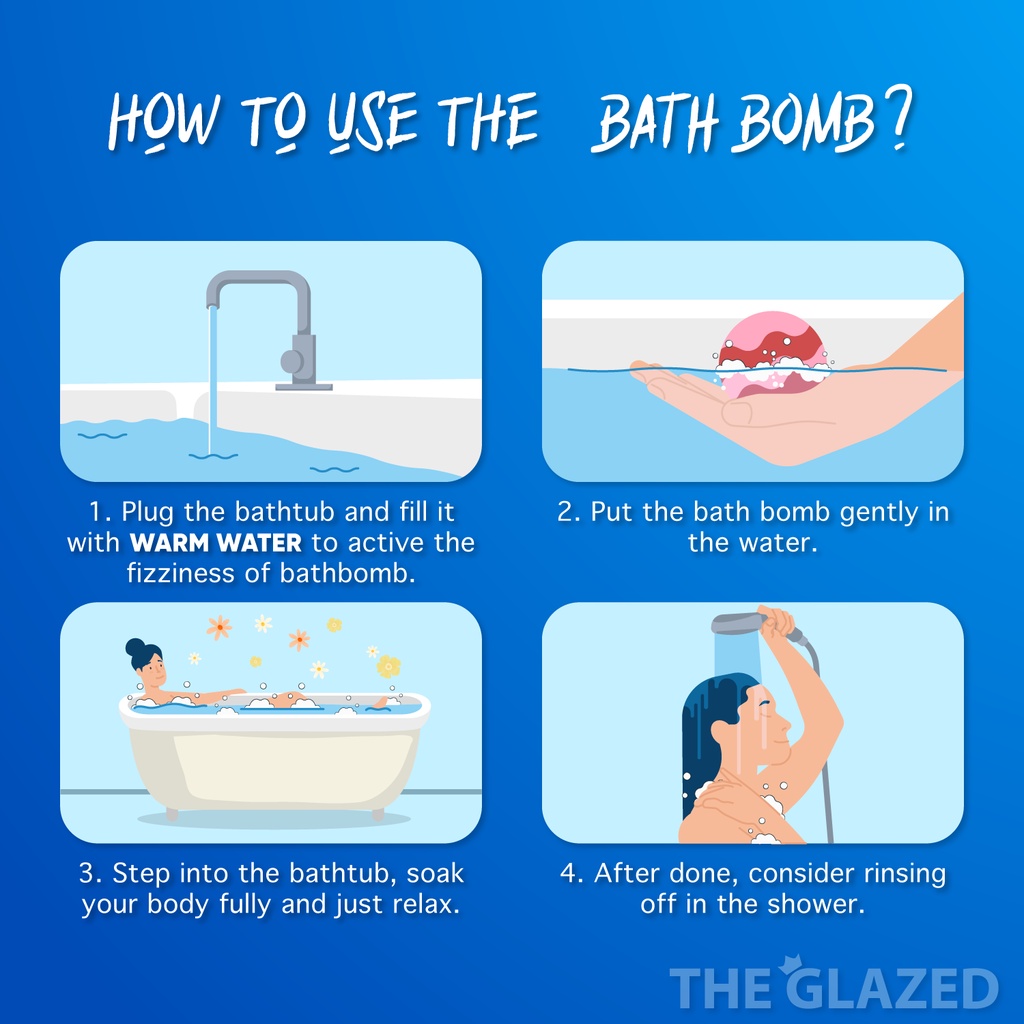 HOW TO USE THE BATH BOMB?

1. Plug the bathtub and fill it with WARM WATER to active the fizziness of bathbomb.

2. Put the bath bomb gently in the water.

3. Step into the bathtub, soak your body fully and just relax.

4. After done, consider rinsing off in the shower.

THE GLAZED