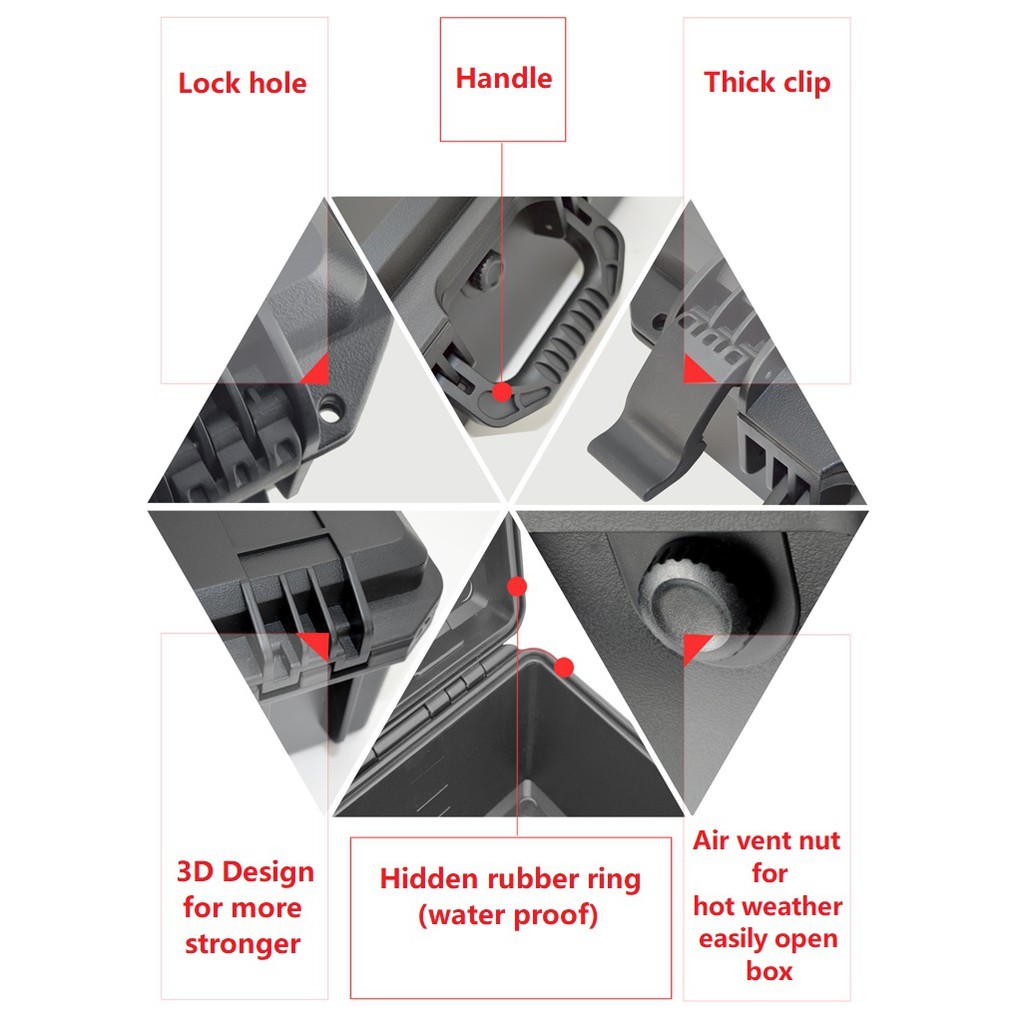 Lock hole

Handle

Thick clip

3D Design for more stronger

Hidden rubber ring (water proof)

Air vent nut for hot weather easily open box