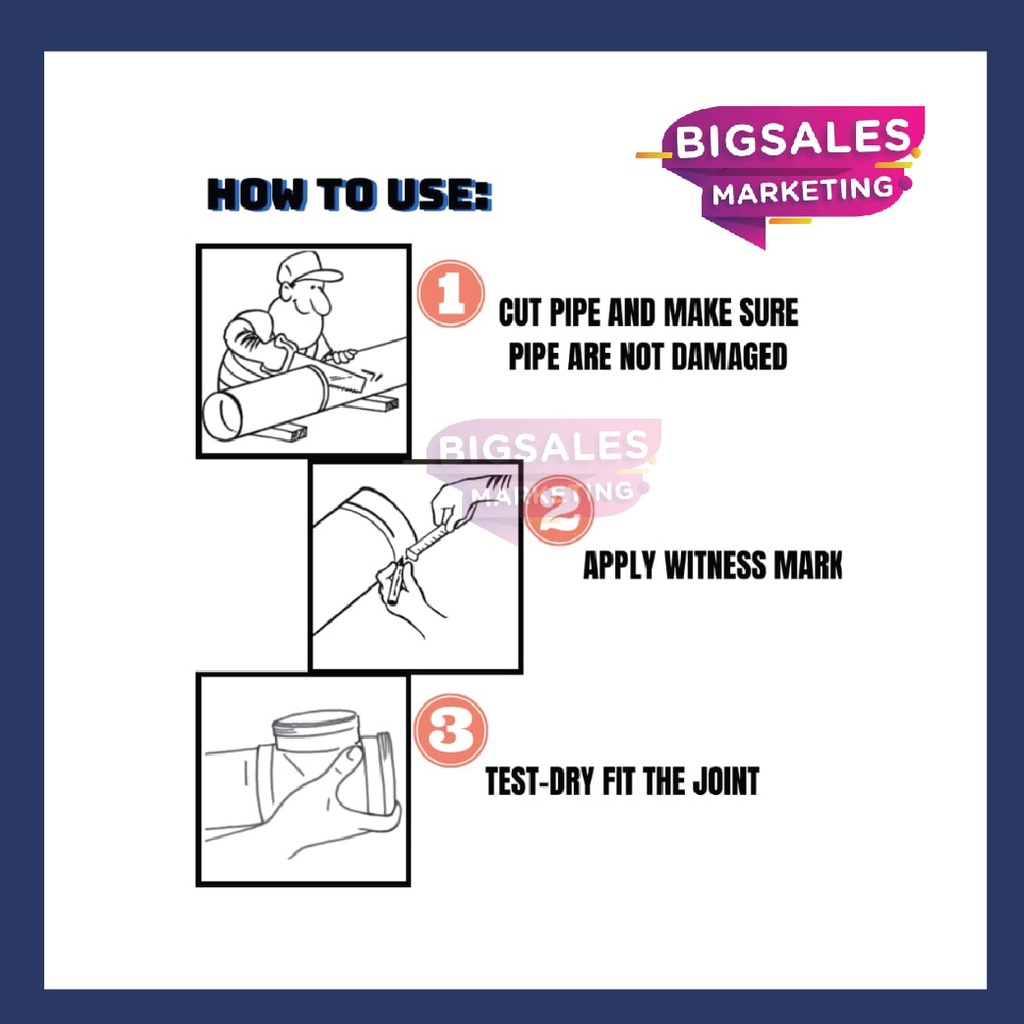 BIGSALES MARKETING

HOW TO USE:

1 CUT PIPE AND MAKE SURE PIPE ARE NOT DAMAGED

BIGSALES MARKETING

2 APPLY WITNESS MARK

3 TEST-DRY FIT THE JOINT