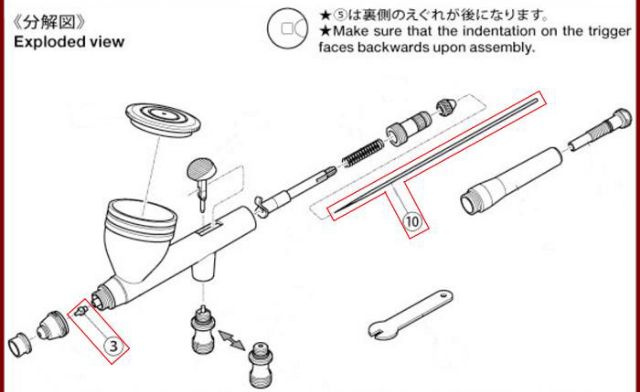 《分解図》
Exploded view

★⑤は裏側のえぐれが後になります。
★Make sure that the indentation on the trigger faces backwards upon assembly.

10

3