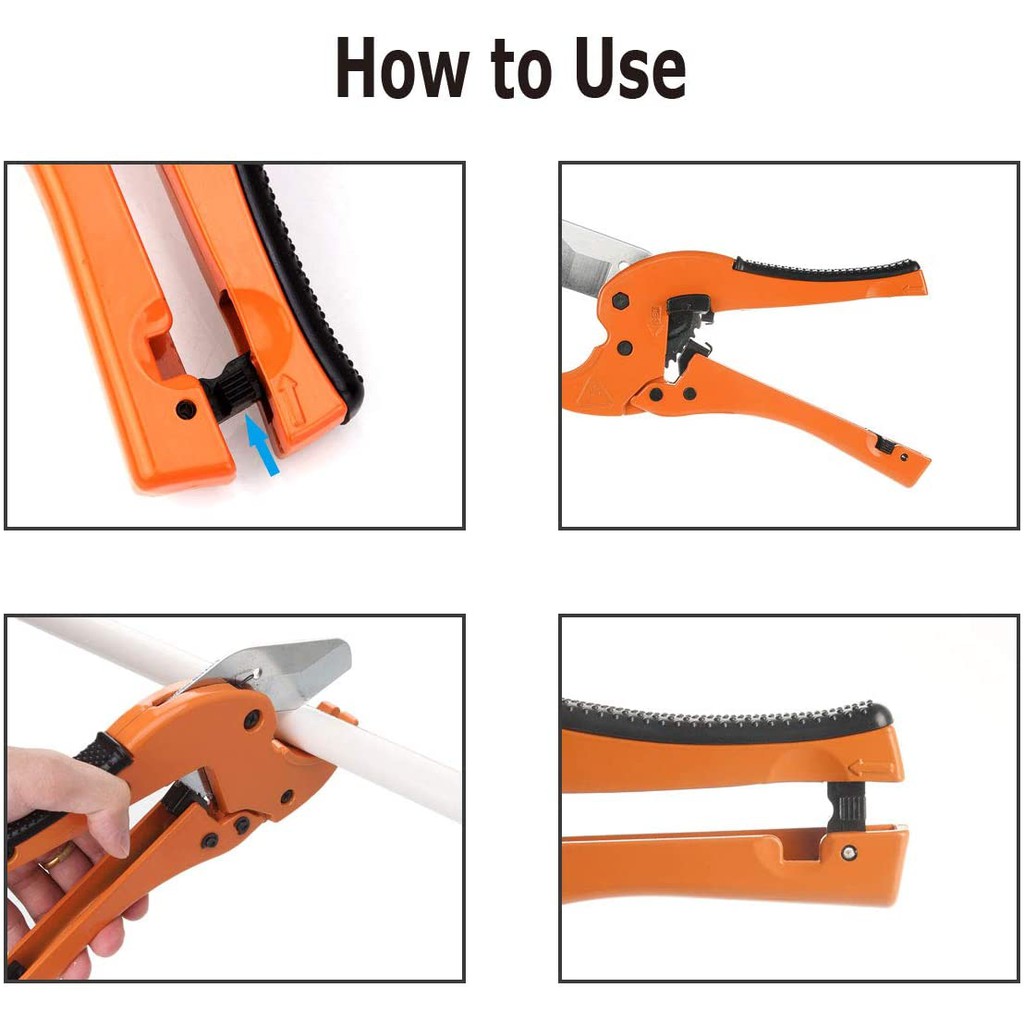 How to Use