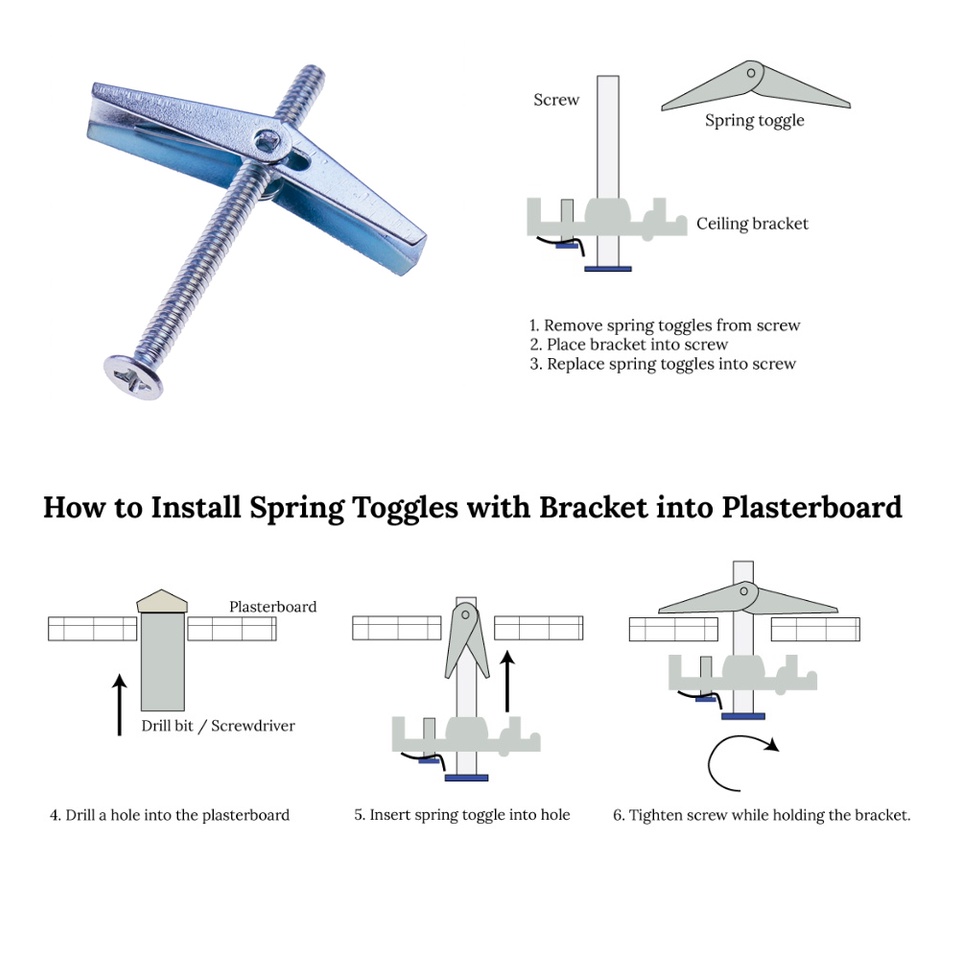 Screw

Spring toggle

Ceiling bracket

1. Remove spring toggles from screw
2. Place bracket into screw
3. Replace spring toggles into screw

How to Install Spring Toggles with Bracket into Plasterboard

Plasterboard

Drill bit / Screwdriver

4. Drill a hole into the plasterboard

5. Insert spring toggle into hole

6. Tighten screw while holding the bracket.