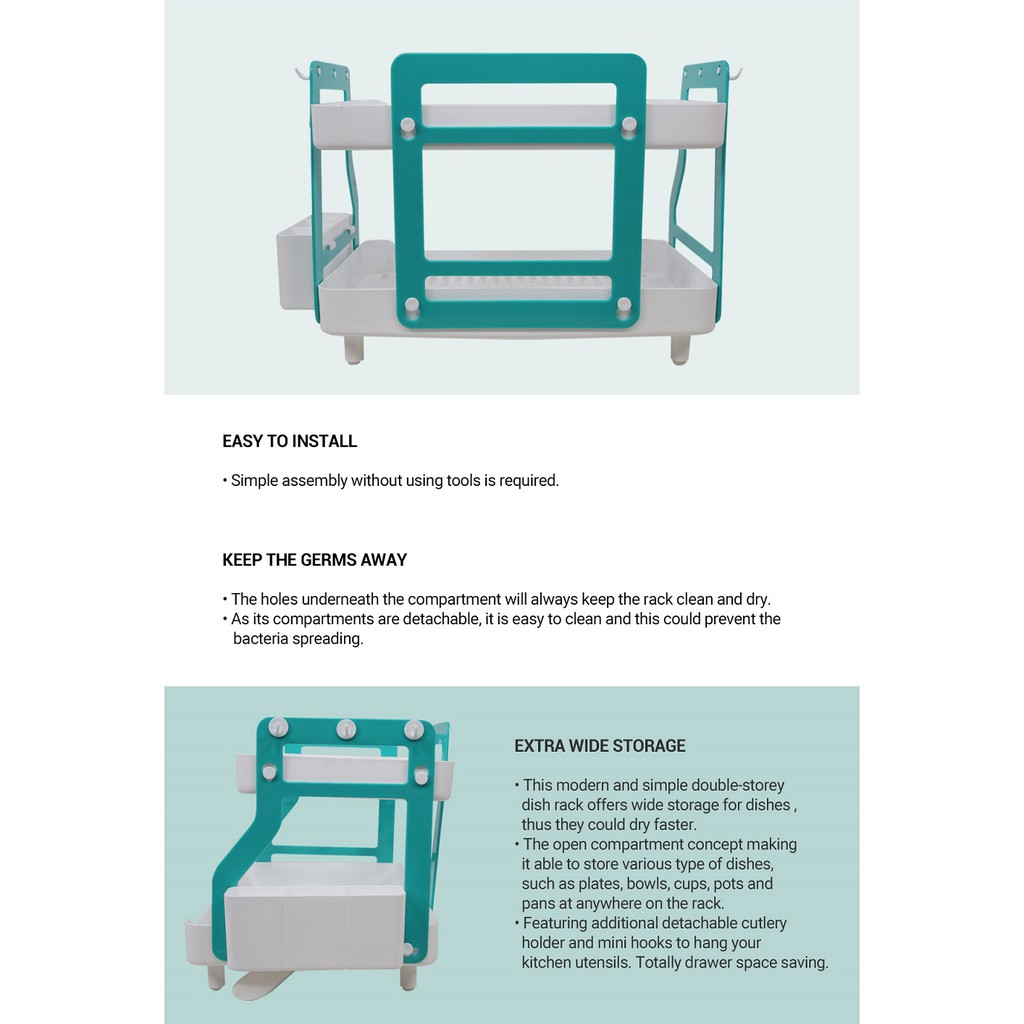 EASY TO INSTALL

• Simple assembly without using tools is required.

KEEP THE GERMS AWAY

• The holes underneath the compartment will always keep the rack clean and dry.
• As its compartments are detachable, it is easy to clean and this could prevent the bacteria spreading.

EXTRA WIDE STORAGE

• This modern and simple double-storey dish rack offers wide storage for dishes , thus they could dry faster.
• The open compartment concept making it able to store various type of dishes, such as plates, bowls, cups, pots and pans at anywhere on the rack.
• Featuring additional detachable cutlery holder and mini hooks to hang your kitchen utensils. Totally drawer space saving.