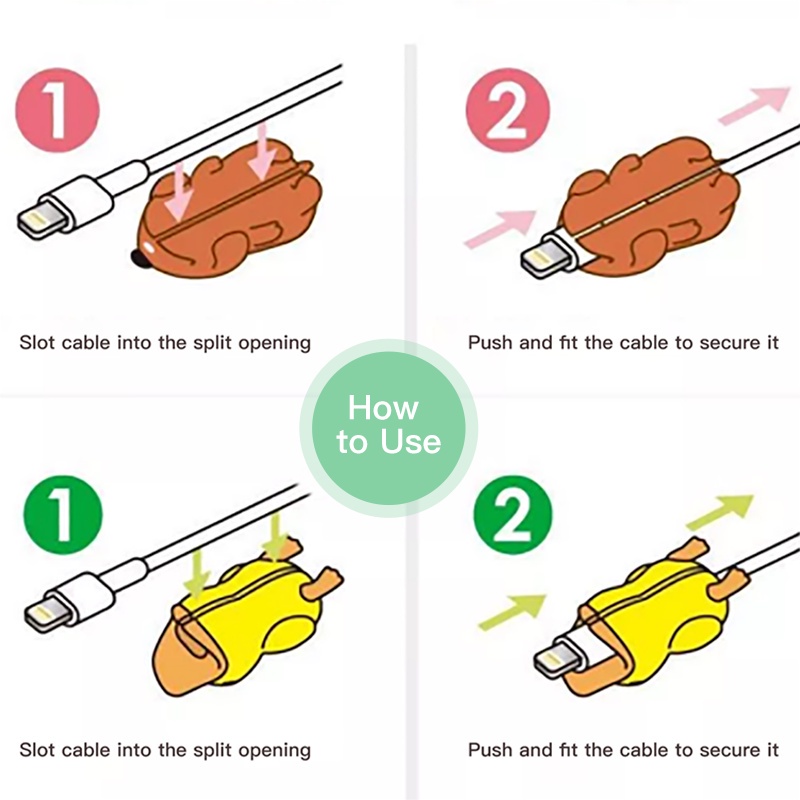 1

Slot cable into the split opening

2

Push and fit the cable to secure it

How to Use

1

Slot cable into the split opening

2

Push and fit the cable to secure it