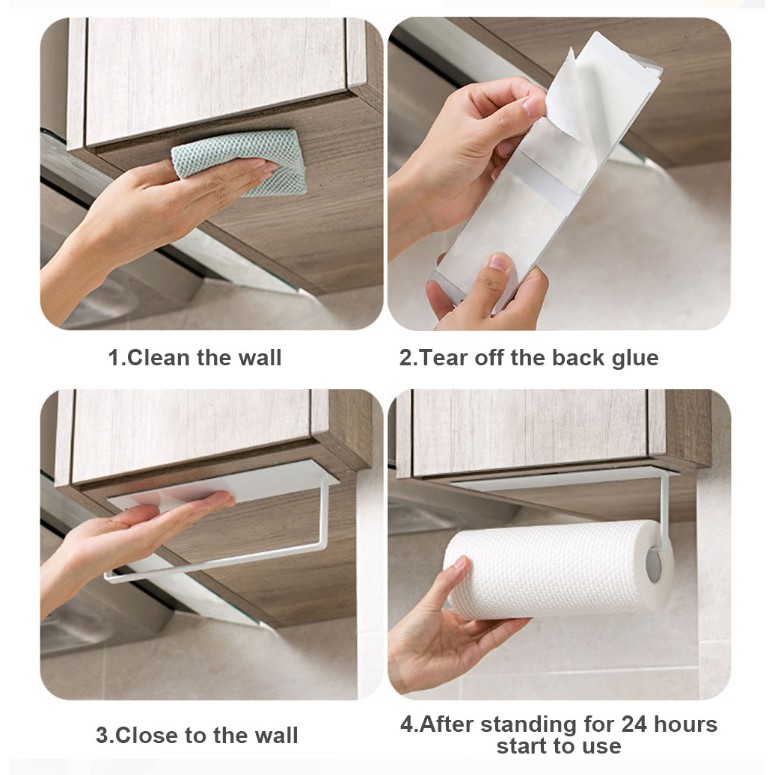 1.Clean the wall

2.Tear off the back glue

3.Close to the wall

4.After standing for 24 hours start to use