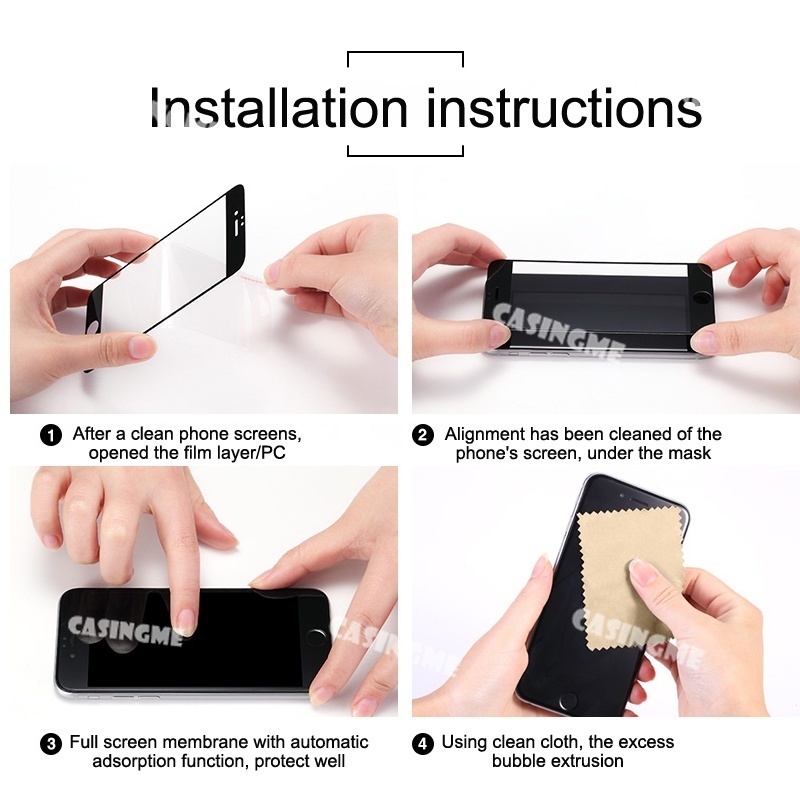 Installation instructions

CASINGME

1 After a clean phone screens, opened the film layer/PC

2 Alignment has been cleaned of the phone's screen, under the mask

CASINGME

CASINGME

CASINGME

3 Full screen membrane with automatic adsorption function, protect well

4 Using clean cloth, the excess bubble extrusion