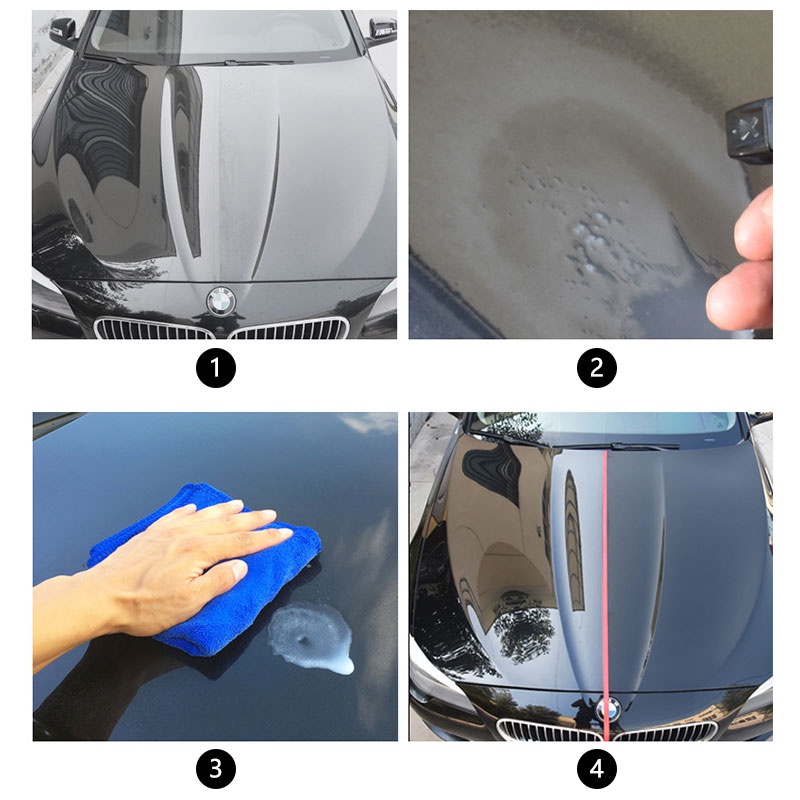 1

2

3

4