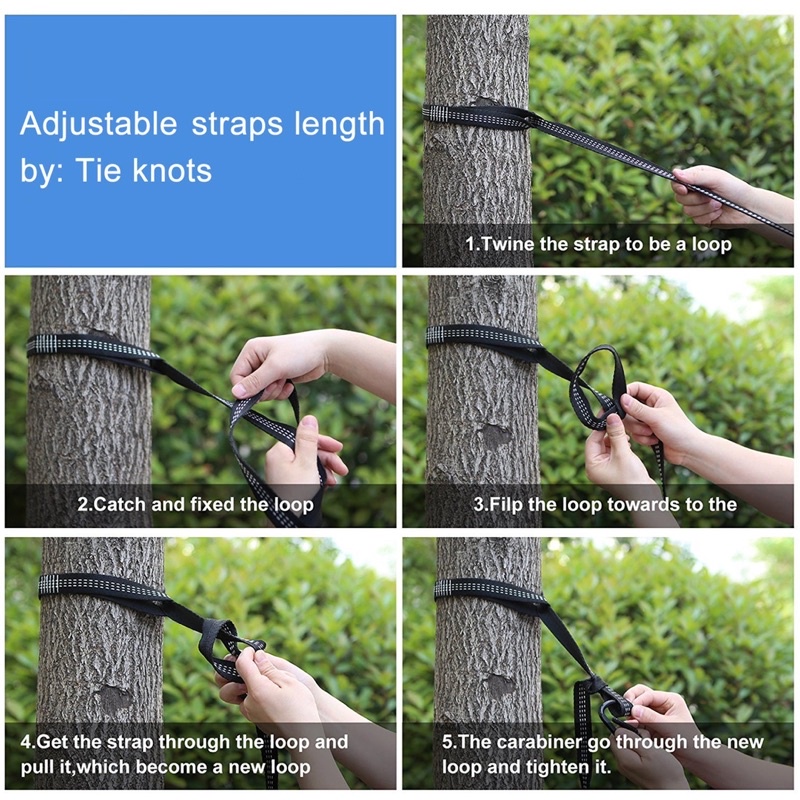 Adjustable straps length by: Tie knots

1.Twine the strap to be a loop

2.Catch and fixed the loop

3.Filp the loop towards to the

4.Get the strap through the loop and pull it,which become a new loop

5.The carabiner go through the new loop and tighten it.