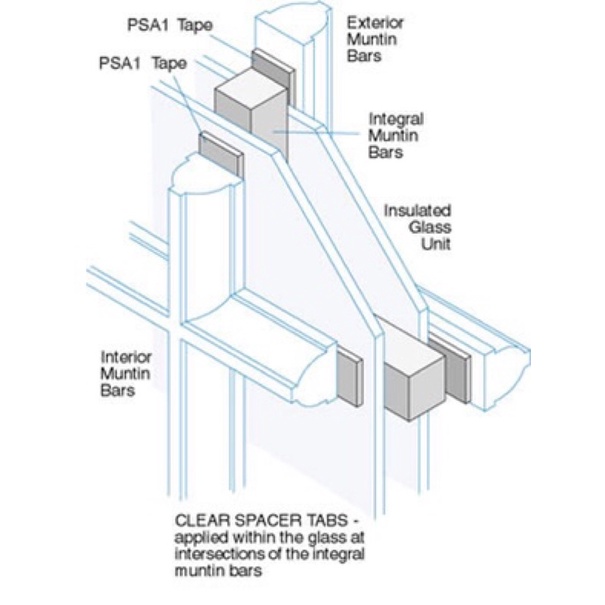 PSA1 Tape

PSA1 Tape

Exterior Muntin Bars

Integral Muntin Bars

Insulated Glass Unit

Interior Muntin Bars

CLEAR SPACER TABS - applied within the glass at intersections of the integral muntin bars