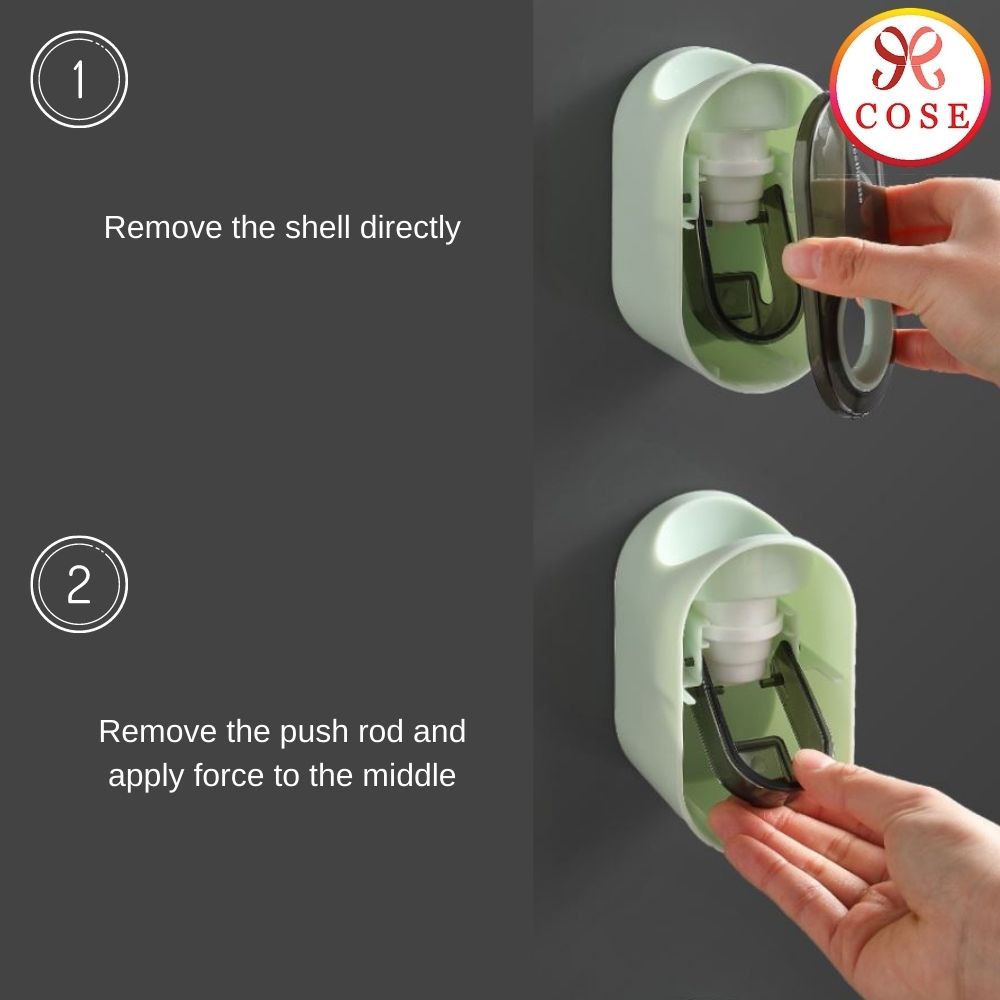 1

Remove the shell directly

COSE

2

Remove the push rod and apply force to the middle