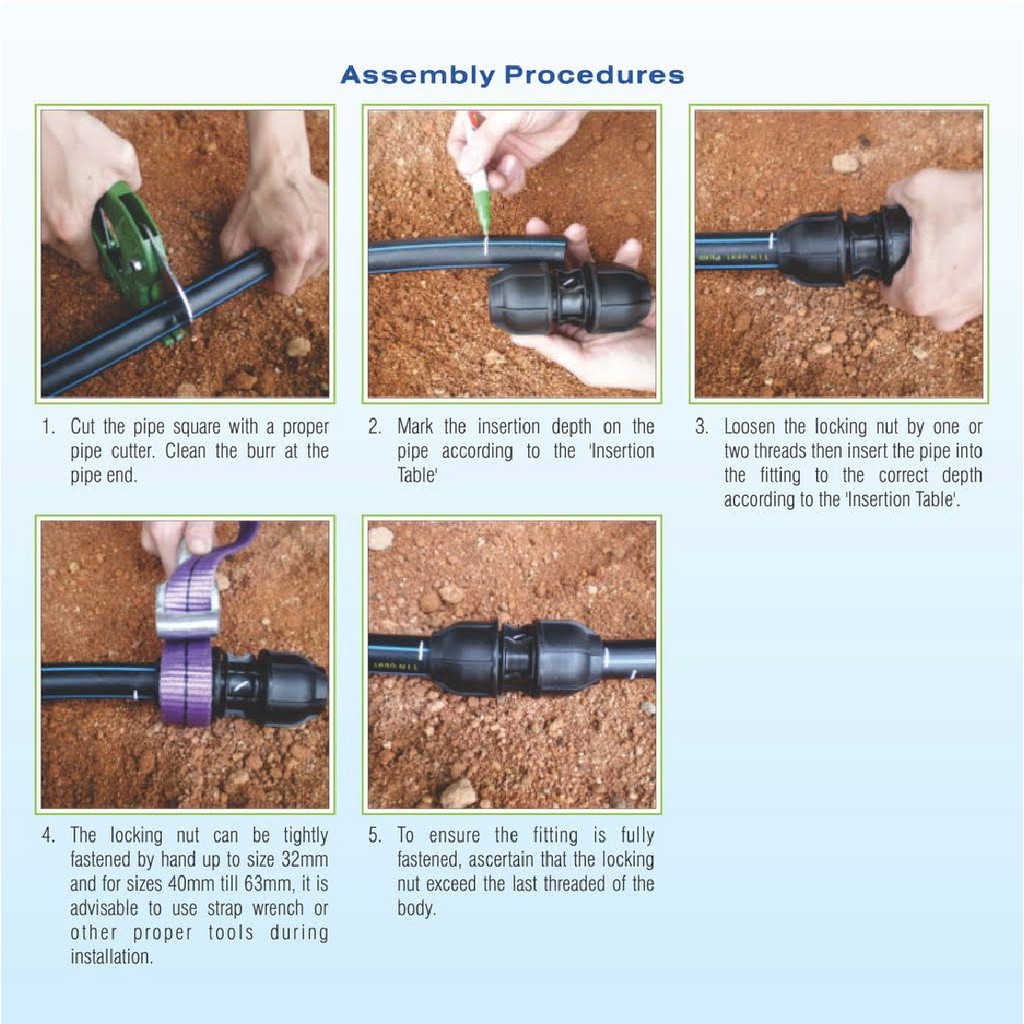 Assembly Procedures

1. Cut the pipe square with a proper pipe cutter. Clean the burr at the pipe end.

2. Mark the insertion depth on the pipe according to the 'Insertion Table'

3. Loosen the locking nut by one or two threads then insert the pipe into the fitting to the correct depth according to the 'Insertion Table'.

4. The locking nut can be tightly fastened by hand up to size 32mm and for sizes 40mm till 63mm, it is advisable to use strap wrench or other proper tools during installation.

5. To ensure the fitting is fully fastened, ascertain that the locking nut exceed the last threaded of the body.