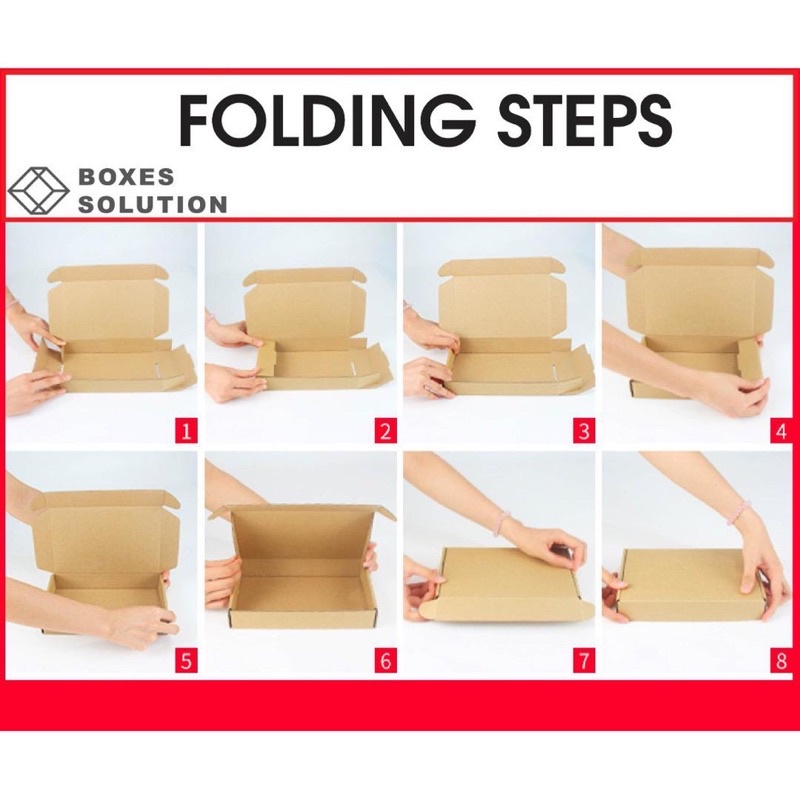 FOLDING STEPS

BOXES SOLUTION

1

2

3

4

5

6

7

8