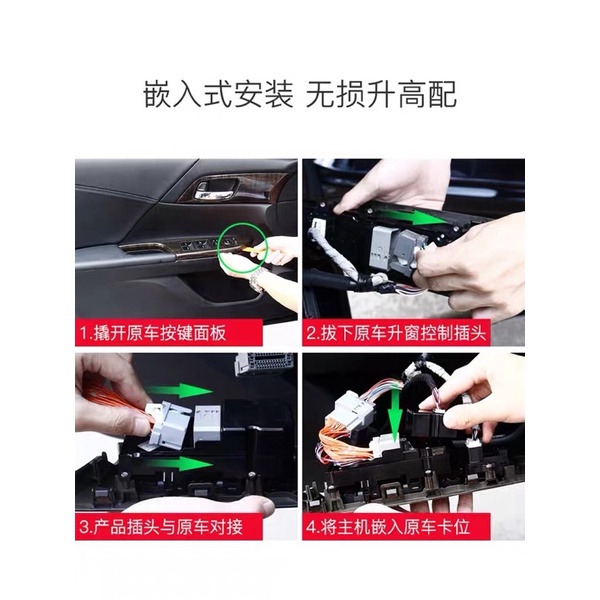 嵌入式安装 无损升高配

1.撬开原车按键面板

2.拔下原车升窗控制插头

3.产品插头与原车对接

4.将主机嵌入原车卡位