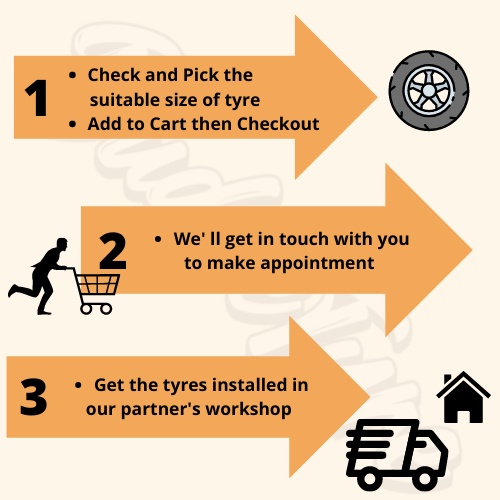 1
• Check and Pick the suitable size of tyre
• Add to Cart then Checkout

2
• We' ll get in touch with you to make appointment

3
• Get the tyres installed in our partner's workshop