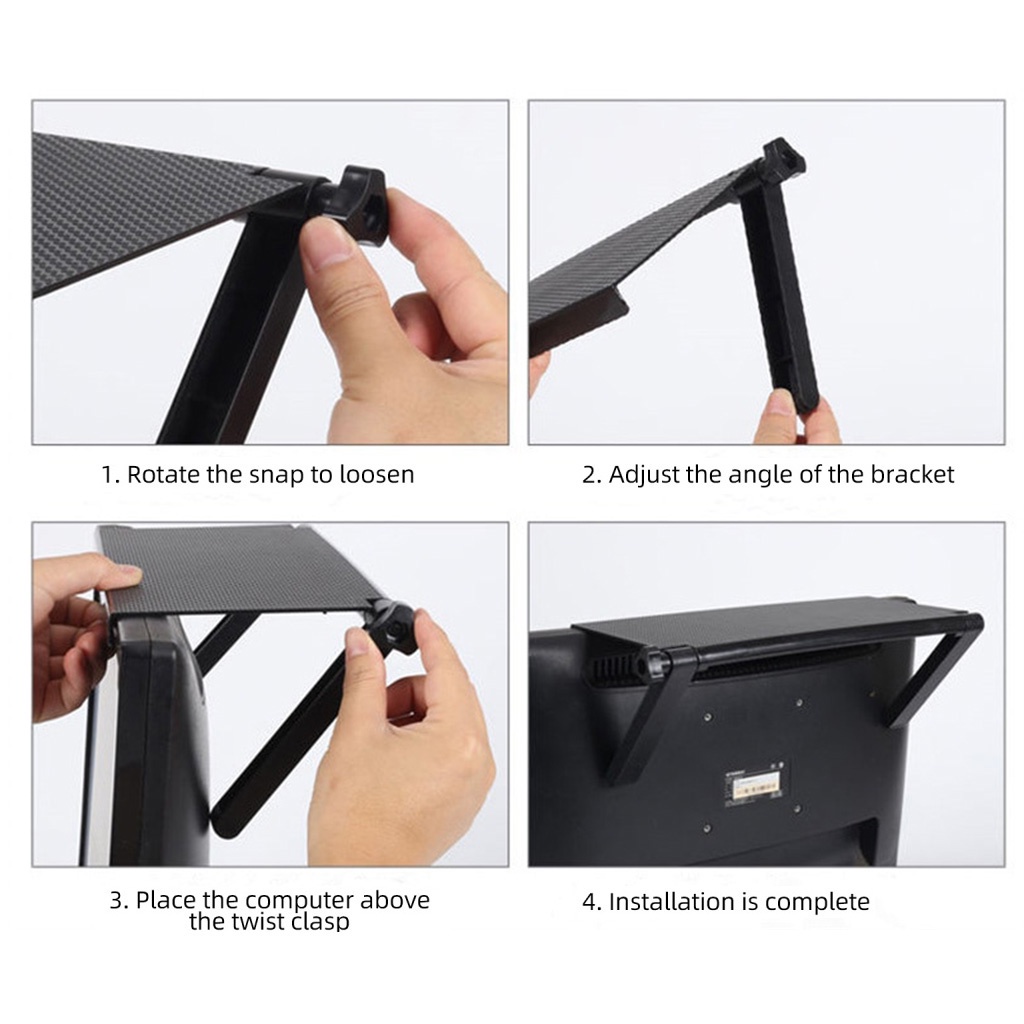 1. Rotate the snap to loosen

2. Adjust the angle of the bracket

3. Place the computer above the twist clasp

4. Installation is complete