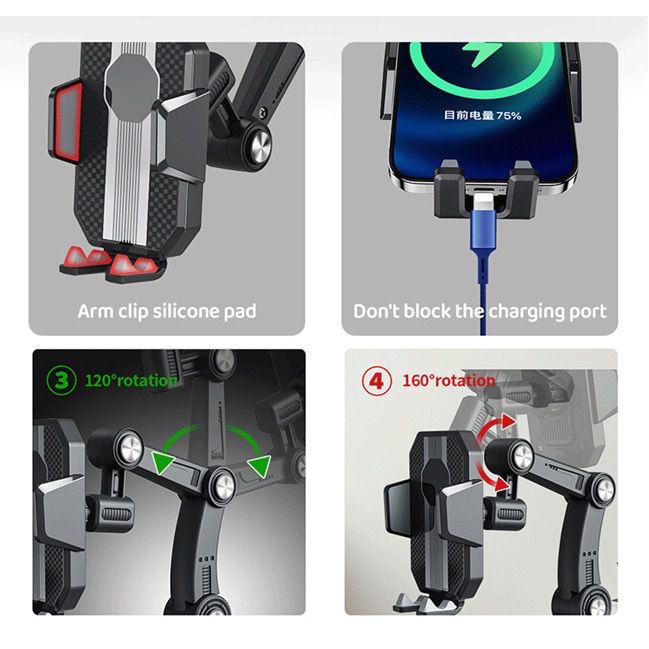 Arm clip silicone pad

目前电量 75%

Don't block the charging port

3 120°rotation

4 160°rotation