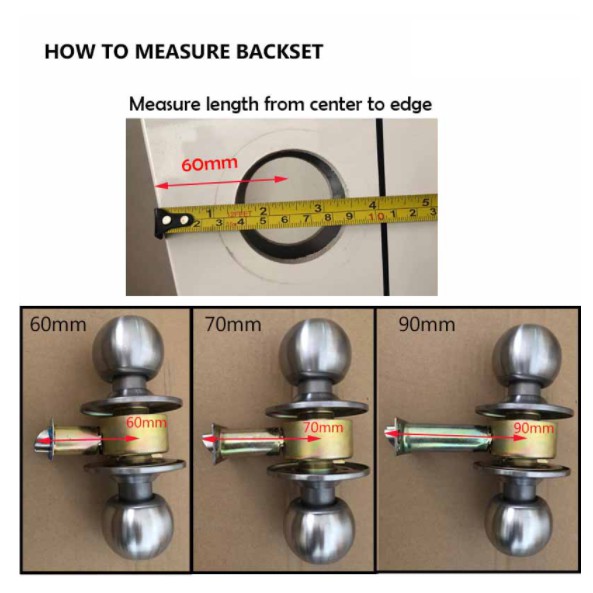 HOW TO MEASURE BACKSET

Measure length from center to edge

60mm

1 2 3 4 5
2 3 4 5 6 7 8 9 10 1 2 3

60mm

60mm

70mm

70mm

90mm

90mm