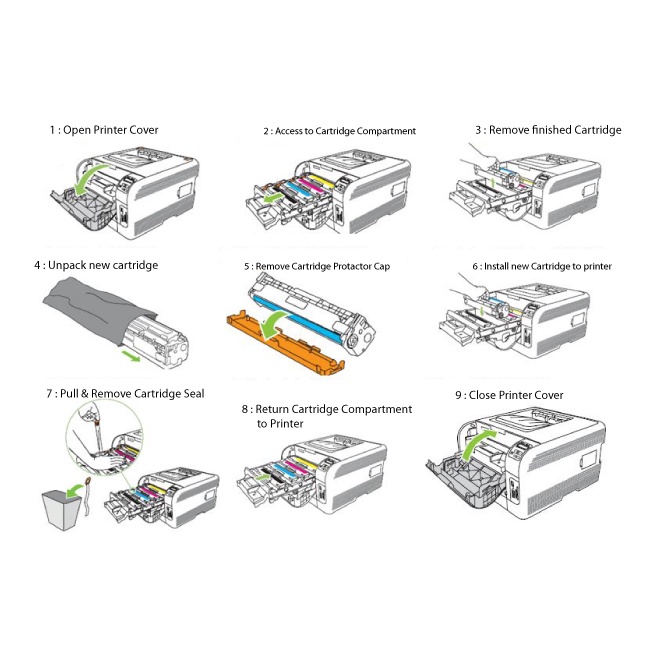 1 : Open Printer Cover

2 : Access to Cartridge Compartment

3 : Remove finished Cartridge

4 : Unpack new cartridge

5 : Remove Cartridge Protactor Cap

6 : Install new Cartridge to printer

7 : Pull & Remove Cartridge Seal

8 : Return Cartridge Compartment to Printer

9 : Close Printer Cover