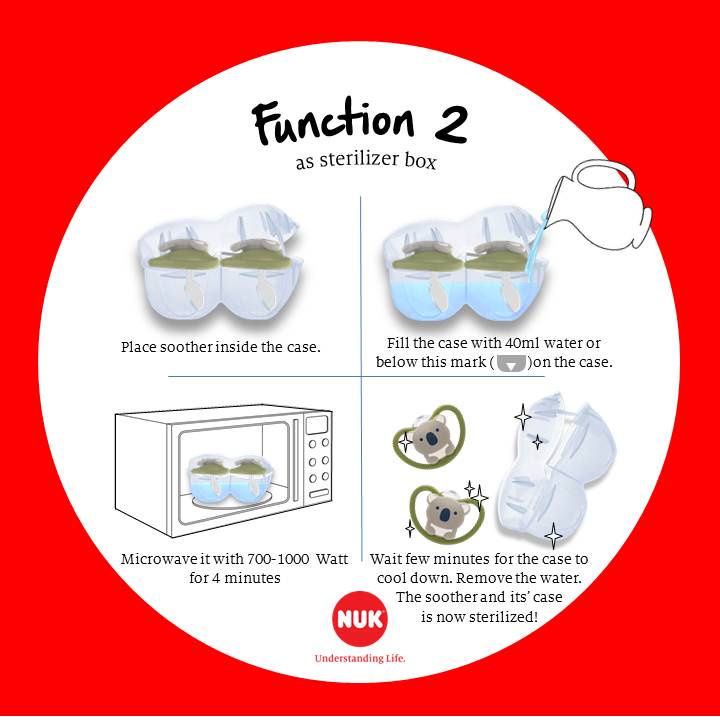 Function 2
as sterilizer box

Place soother inside the case.

Fill the case with 40ml water or below this mark ( )on the case.

Microwave it with 700-1000 Watt for 4 minutes

Wait few minutes for the case to cool down. Remove the water. The soother and its' case is now sterilized!

NUK
Understanding Life.