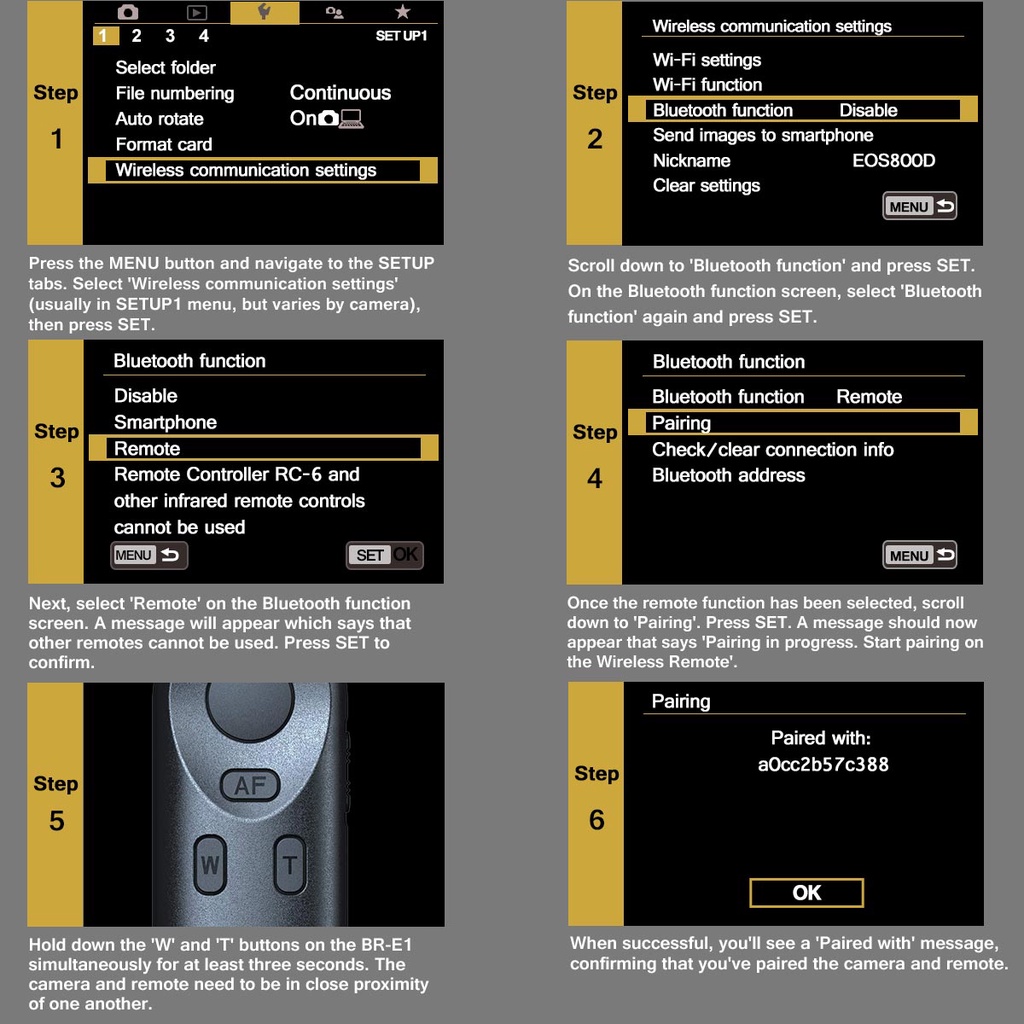 Step 1

1 2 3 4 SET UP1

Select folder
File numbering Continuous
Auto rotate On
Format card
Wireless communication settings

Press the MENU button and navigate to the SETUP tabs. Select 'Wireless communication settings' (usually in SETUP1 menu, but varies by camera), then press SET.

Step 2

Wireless communication settings
Wi-Fi settings
Wi-Fi function
Bluetooth function Disable
Send images to smartphone
Nickname EOS800D
Clear settings
MENU

Scroll down to 'Bluetooth function' and press SET. On the Bluetooth function screen, select 'Bluetooth function' again and press SET.

Step 3

Bluetooth function
Disable
Smartphone
Remote
Remote Controller RC-6 and other infrared remote controls cannot be used
MENU SET OK

Next, select 'Remote' on the Bluetooth function screen. A message will appear which says that other remotes cannot be used. Press SET to confirm.

Step 4

Bluetooth function
Bluetooth function Remote
Pairing
Check/clear connection info
Bluetooth address
MENU

Once the remote function has been selected, scroll down to 'Pairing'. Press SET. A message should now appear that says 'Pairing in progress. Start pairing on the Wireless Remote'.

Step 5

AF
W T

Hold down the 'W' and 'T' buttons on the BR-E1 simultaneously for at least three seconds. The camera and remote need to be in close proximity of one another.

Step 6

Pairing
Paired with:
a0cc2b57c388
OK

When successful, you'll see a 'Paired with' message, confirming that you've paired the camera and remote.