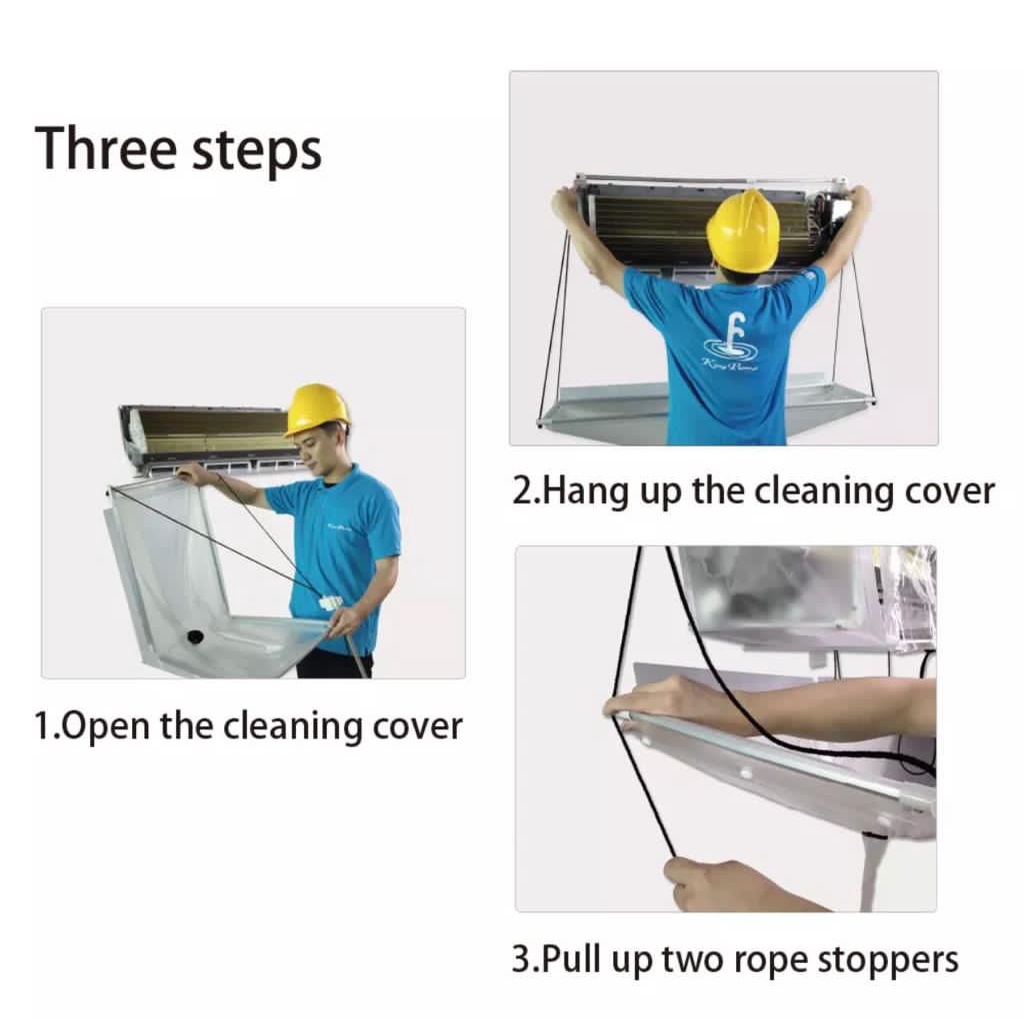 Three steps

1.Open the cleaning cover

2.Hang up the cleaning cover

3.Pull up two rope stoppers