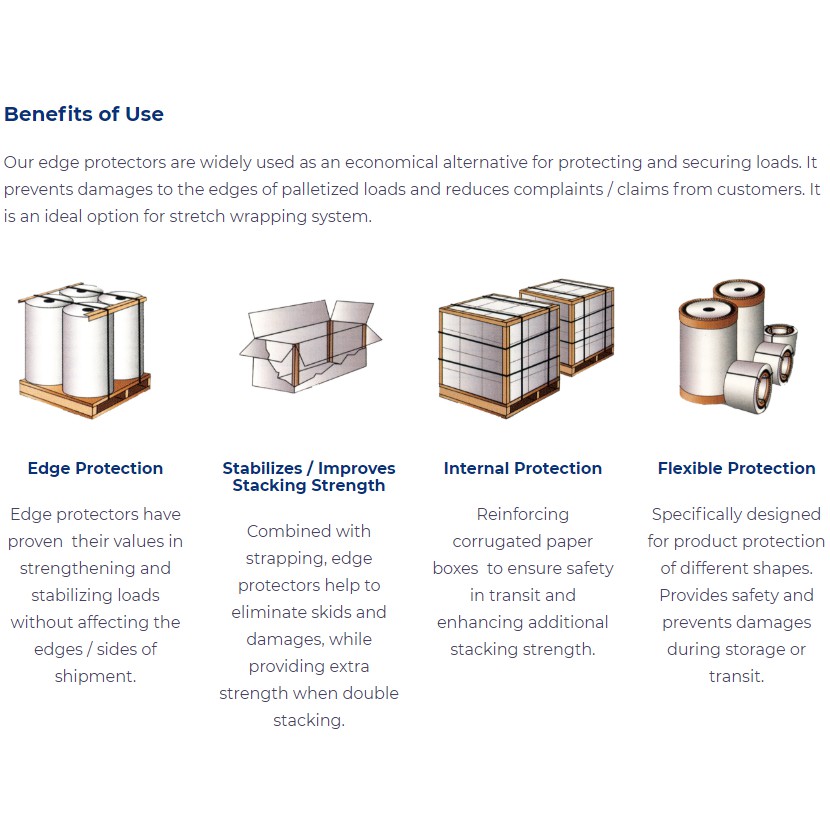 Benefits of Use

Our edge protectors are widely used as an economical alternative for protecting and securing loads. It prevents damages to the edges of palletized loads and reduces complaints / claims from customers. It is an ideal option for stretch wrapping system.

Edge Protection

Edge protectors have proven their values in strengthening and stabilizing loads without affecting the edges / sides of shipment.

Stabilizes / Improves Stacking Strength

Combined with strapping, edge protectors help to eliminate skids and damages, while providing extra strength when double stacking.

Internal Protection

Reinforcing corrugated paper boxes to ensure safety in transit and enhancing additional stacking strength.

Flexible Protection

Specifically designed for product protection of different shapes. Provides safety and prevents damages during storage or transit.