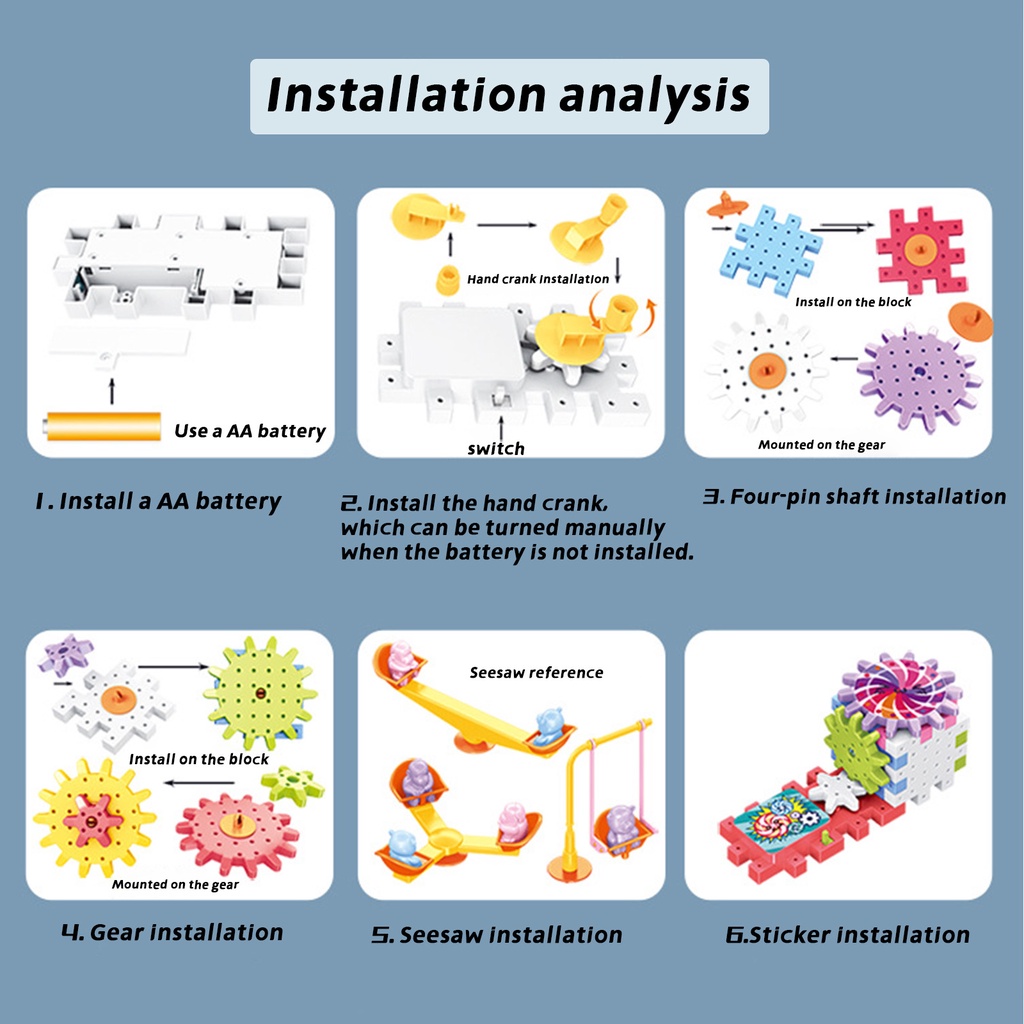 Installation analysis

Use a AA battery

1. Install a AA battery

Hand crank installation

switch

2. Install the hand crank, which can be turned manually when the battery is not installed.

Install on the block

Mounted on the gear

3. Four-pin shaft installation

Install on the block

Mounted on the gear

4. Gear installation

Seesaw reference

5. Seesaw installation

6.Sticker installation