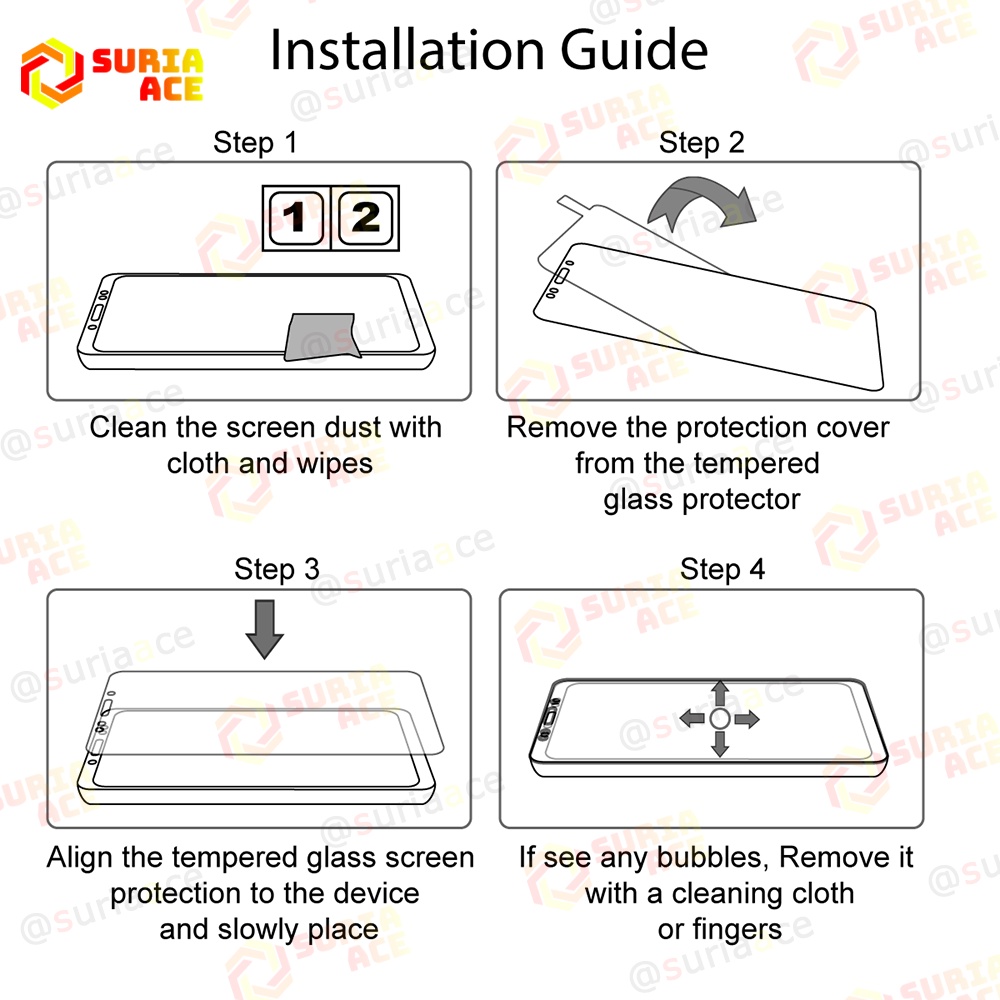 SURIA ACE

Installation Guide

Step 1

1 2

Clean the screen dust with cloth and wipes

Step 2

Remove the protection cover from the tempered glass protector

Step 3

Align the tempered glass screen protection to the device and slowly place

Step 4

If see any bubbles, Remove it with a cleaning cloth or fingers

@suriaace