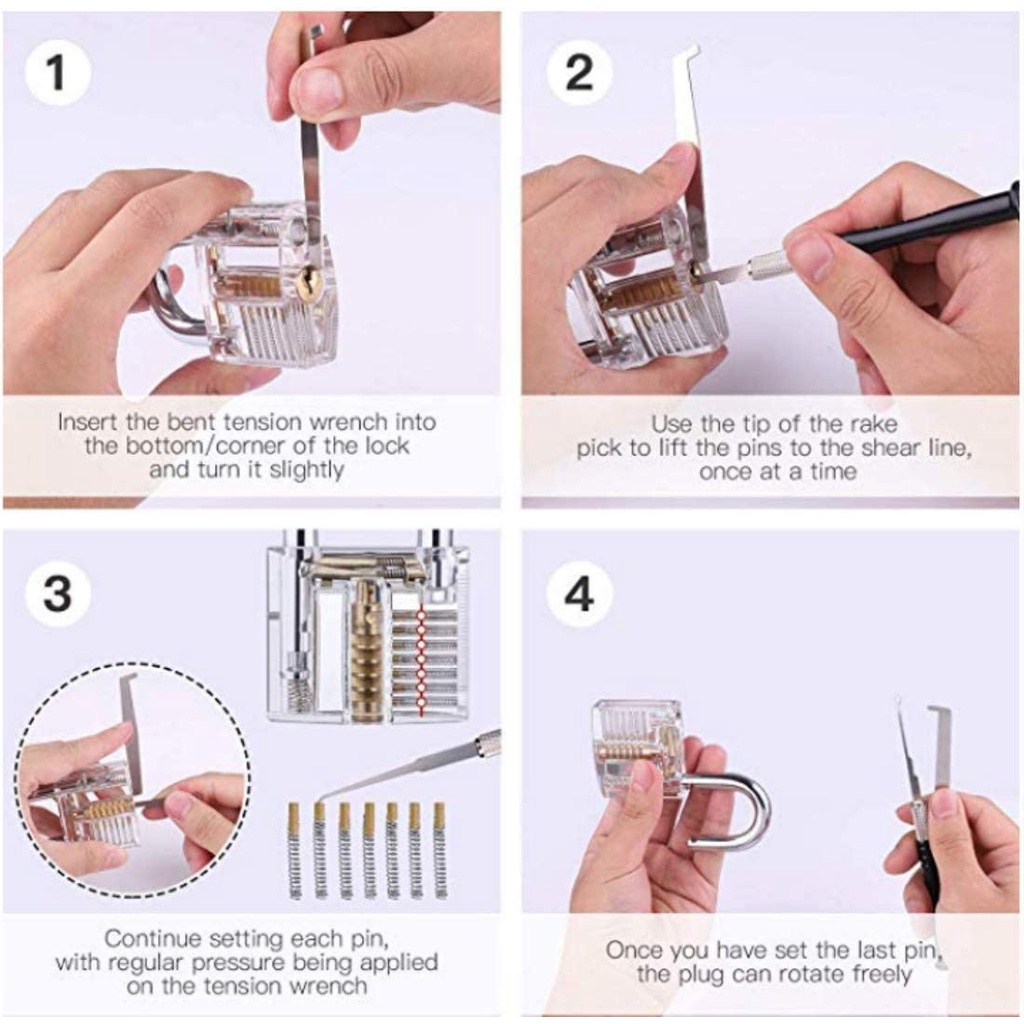 1

Insert the bent tension wrench into the bottom/corner of the lock and turn it slightly

2

Use the tip of the rake pick to lift the pins to the shear line, once at a time

3

Continue setting each pin, with regular pressure being applied on the tension wrench

4

Once you have set the last pin, the plug can rotate freely