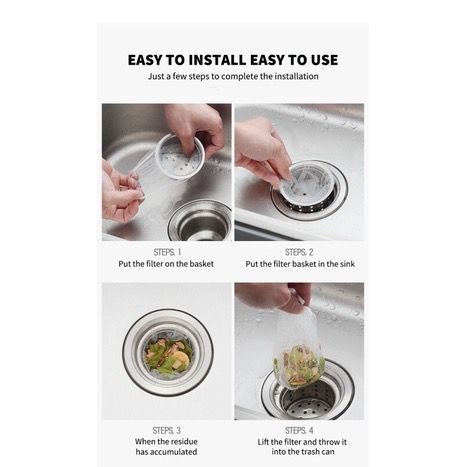 EASY TO INSTALL EASY TO USE

Just a few steps to complete the installation

STEPS. 1
Put the filter on the basket

STEPS. 2
Put the filter basket in the sink

STEPS. 3
When the residue has accumulated

STEPS. 4
Lift the filter and throw it into the trash can