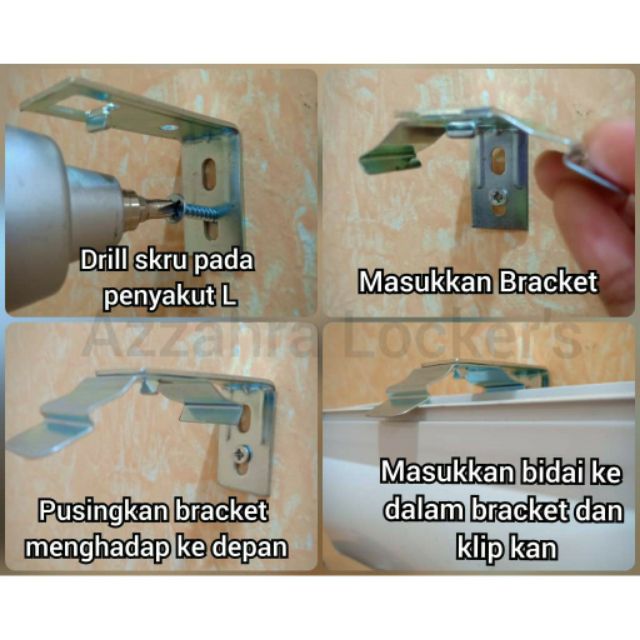 Drill skru pada penyakut L

Masukkan Bracket

Azzahra Locker's

Pusingkan bracket menghadap ke depan

Masukkan bidai ke dalam bracket dan klip kan