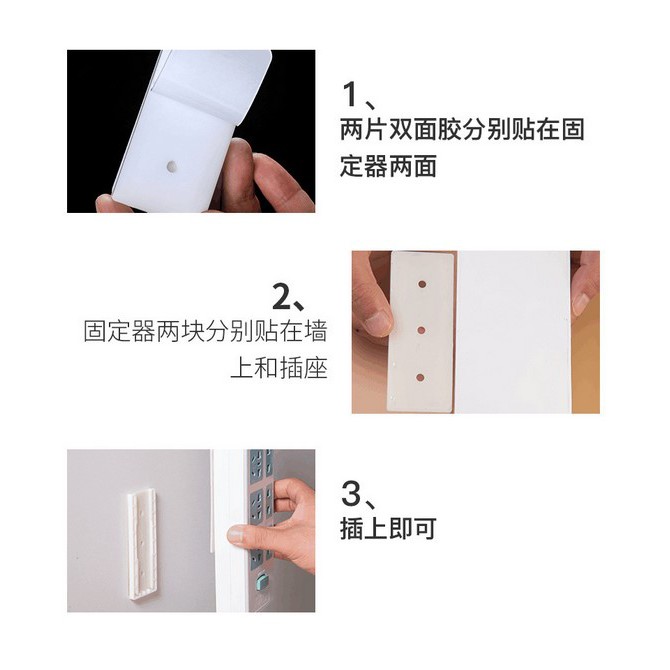 1、
两片双面胶分别贴在固定器两面

2、
固定器两块分别贴在墙上和插座

3、
插上即可