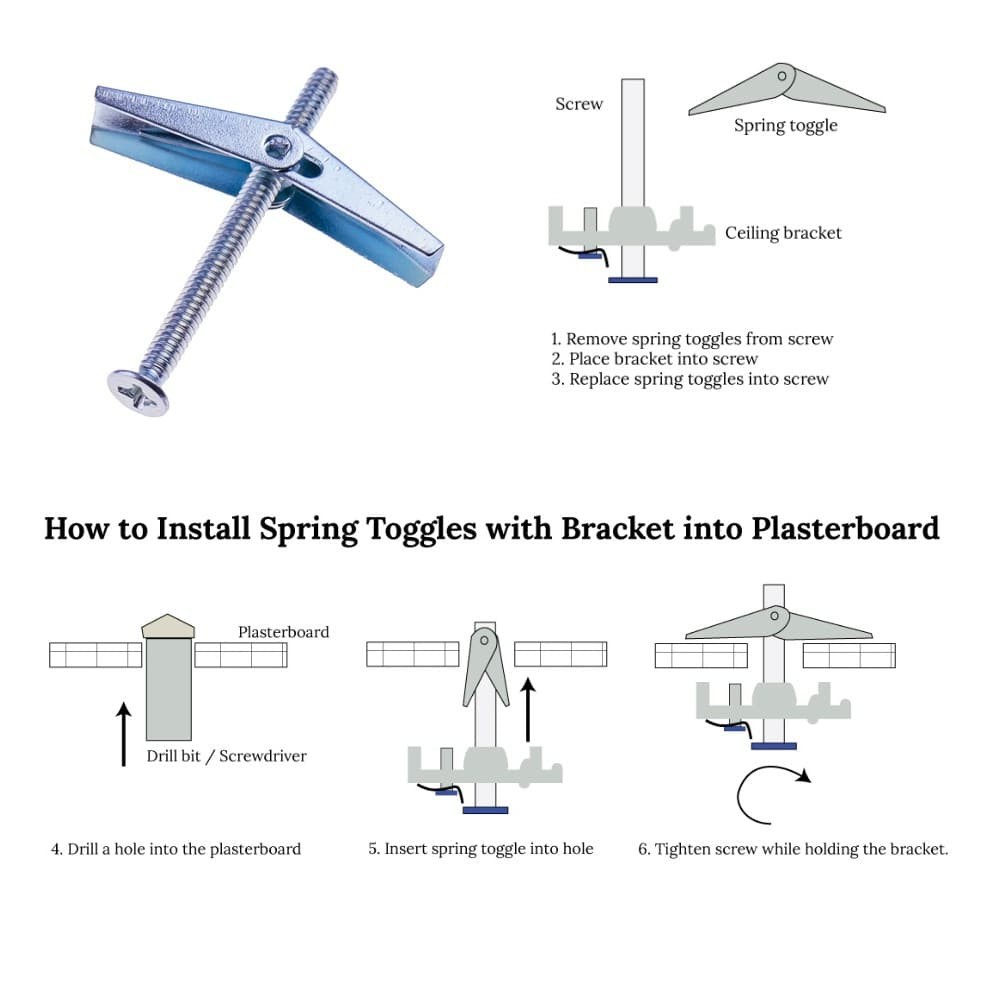 Screw

Spring toggle

Ceiling bracket

1. Remove spring toggles from screw
2. Place bracket into screw
3. Replace spring toggles into screw

How to Install Spring Toggles with Bracket into Plasterboard

Plasterboard

Drill bit / Screwdriver

4. Drill a hole into the plasterboard

5. Insert spring toggle into hole

6. Tighten screw while holding the bracket.