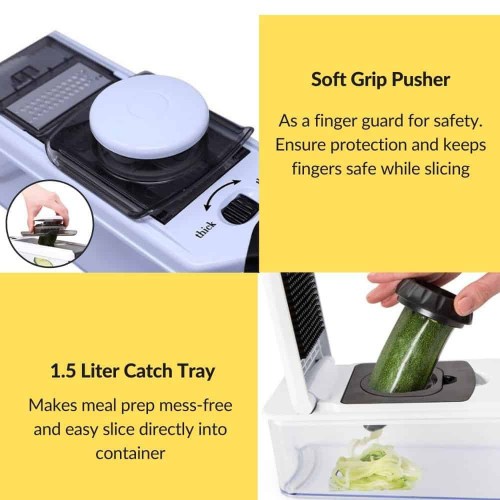 thick

Soft Grip Pusher

As a finger guard for safety. Ensure protection and keeps fingers safe while slicing

1.5 Liter Catch Tray

Makes meal prep mess-free and easy slice directly into container