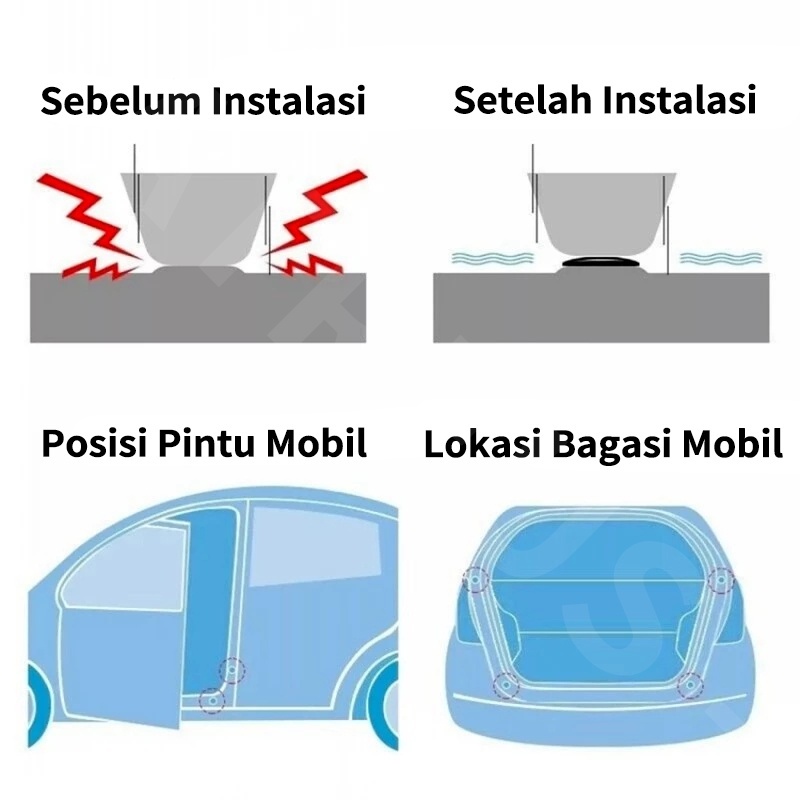 Sebelum Instalasi

Setelah Instalasi

Posisi Pintu Mobil

Lokasi Bagasi Mobil