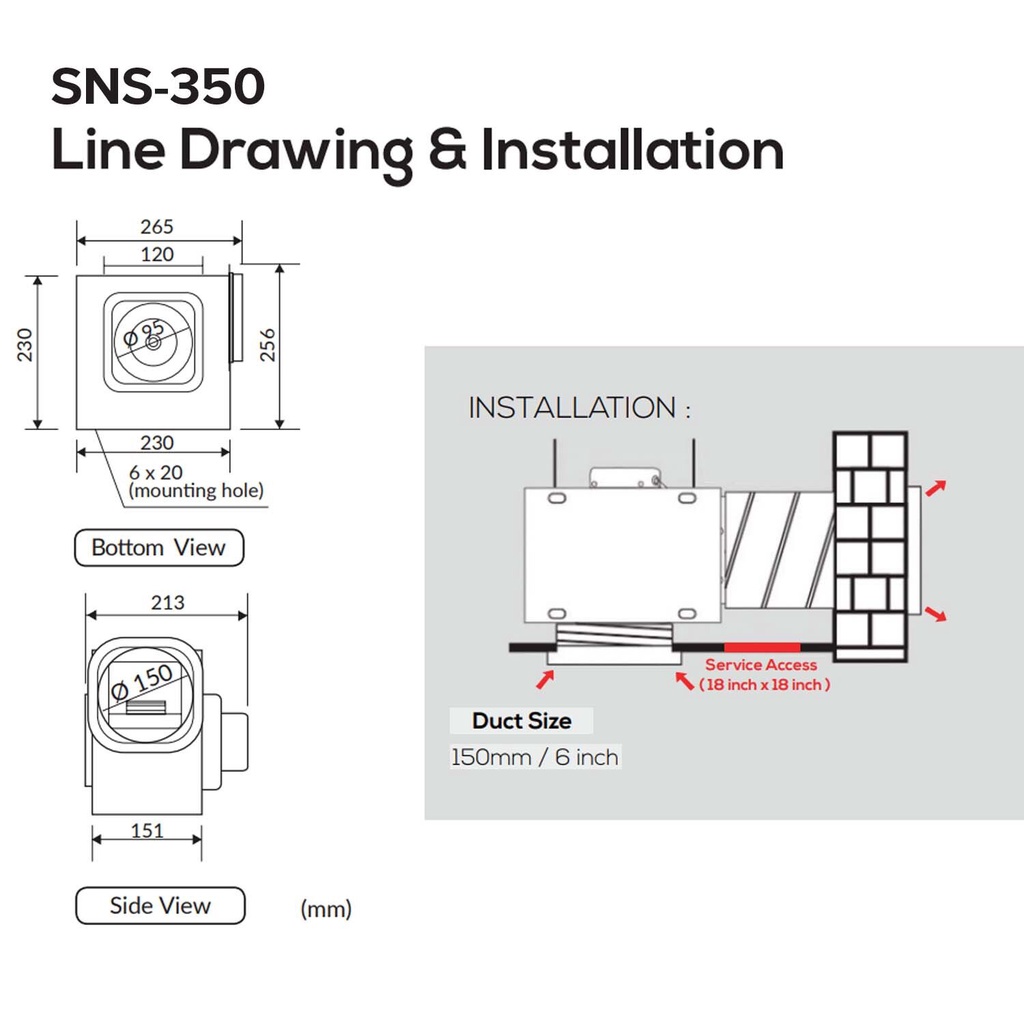 SNS-350
Line Drawing & Installation

265
120
230
Ø 95
256
230
6 x 20
(mounting hole)

Bottom View

213
Ø 150
151

Side View

(mm)

INSTALLATION :

Service Access
( 18 inch x 18 inch )

Duct Size
150mm / 6 inch