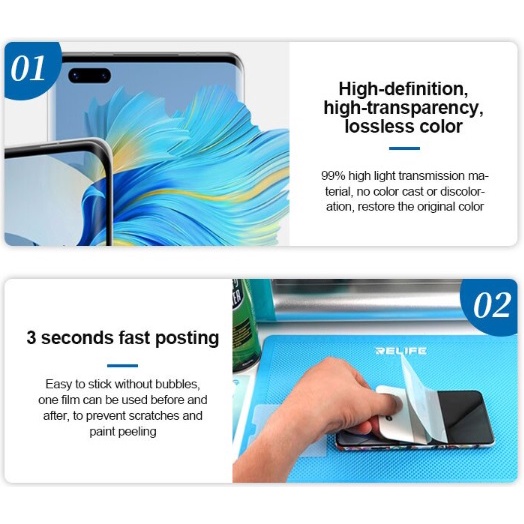 01

High-definition, high-transparency, lossless color

99% high light transmission material, no color cast or discoloration, restore the original color

02

3 seconds fast posting

Easy to stick without bubbles, one film can be used before and after, to prevent scratches and paint peeling

RELIFE