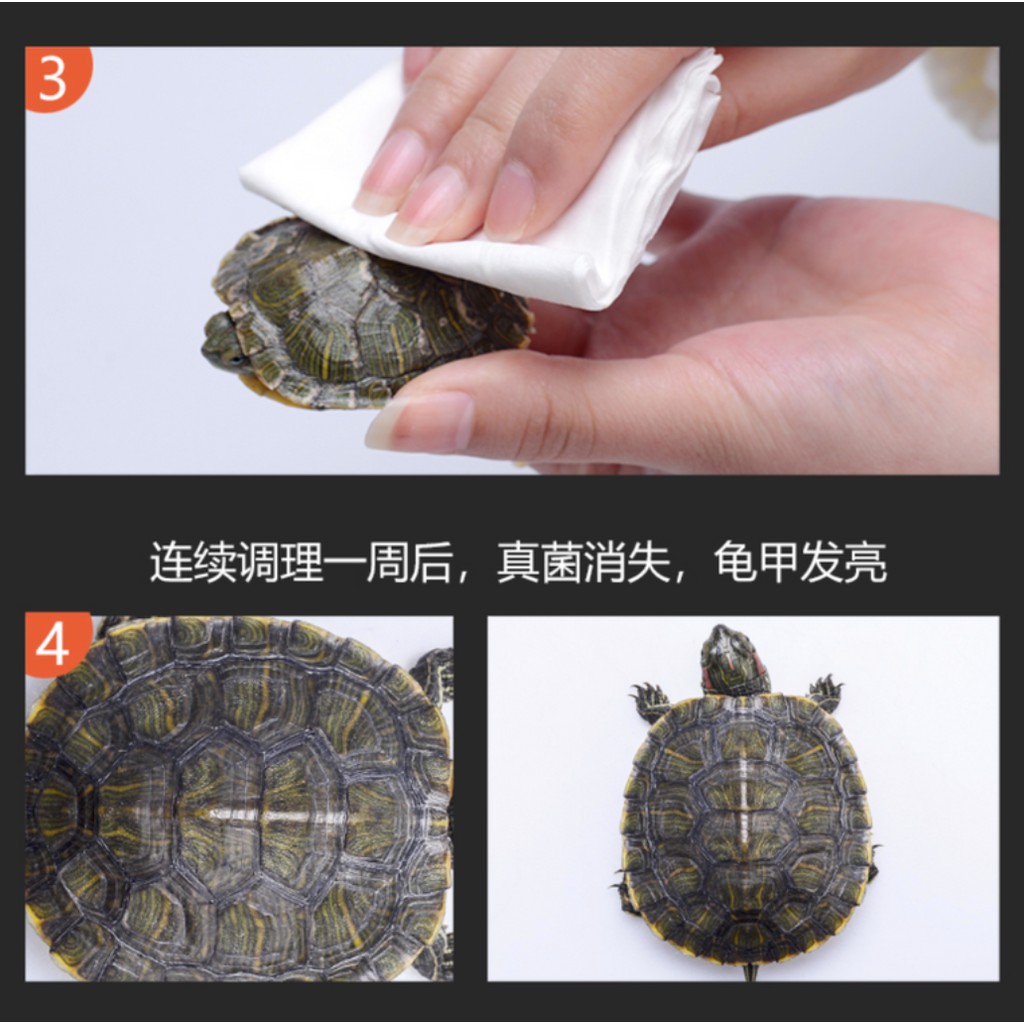 3

连续调理一周后，真菌消失，龟甲发亮

4