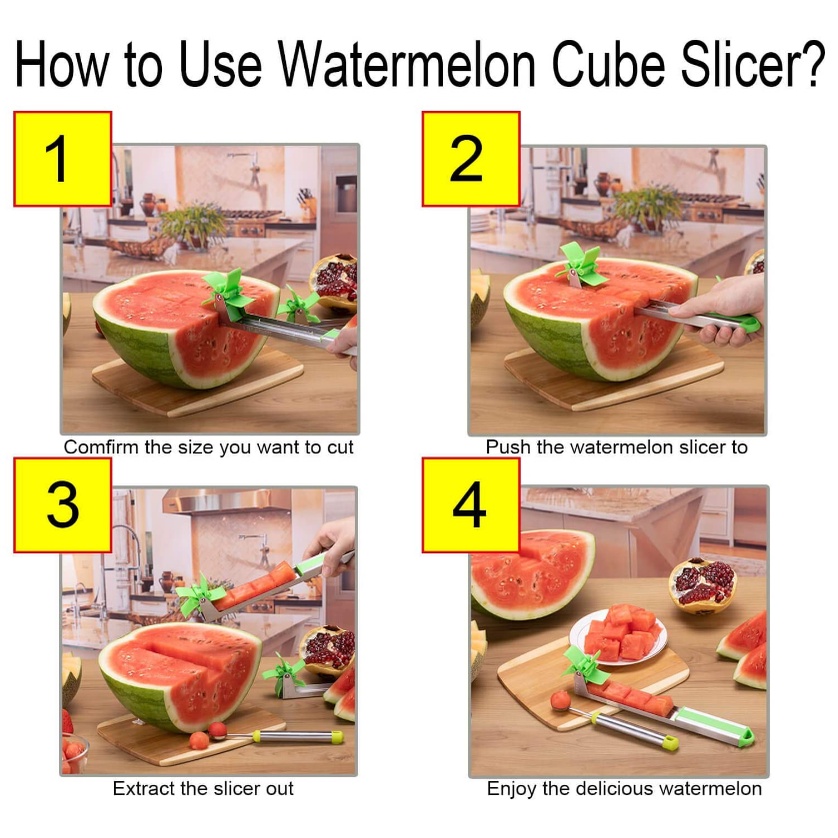 How to Use Watermelon Cube Slicer?

1

Comfirm the size you want to cut

2

Push the watermelon slicer to

3

Extract the slicer out

4

Enjoy the delicious watermelon