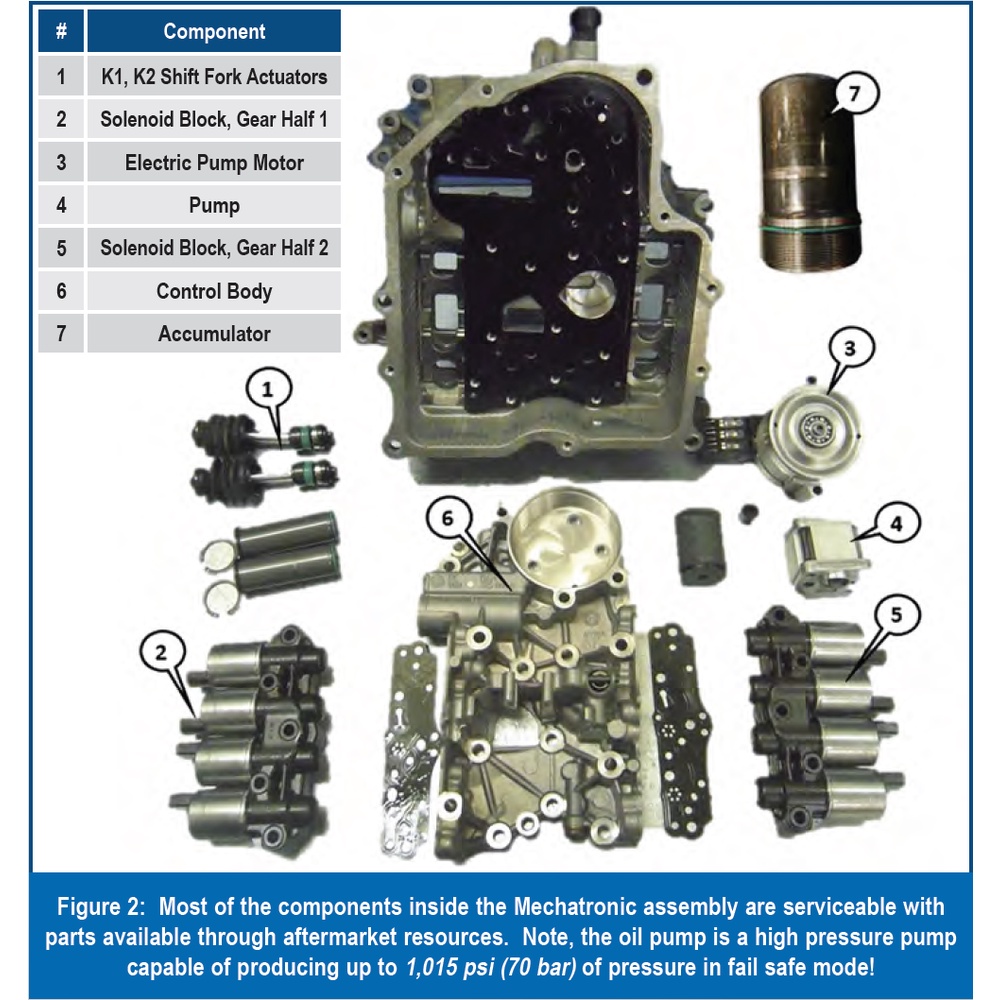 | # | Component |
|---|---|
| 1 | K1, K2 Shift Fork Actuators |
| 2 | Solenoid Block, Gear Half 1 |
| 3 | Electric Pump Motor |
| 4 | Pump |
| 5 | Solenoid Block, Gear Half 2 |
| 6 | Control Body |
| 7 | Accumulator |

7

3

1

6

4

5

2

Figure 2: Most of the components inside the Mechatronic assembly are serviceable with parts available through aftermarket resources. Note, the oil pump is a high pressure pump capable of producing up to 1,015 psi (70 bar) of pressure in fail safe mode!