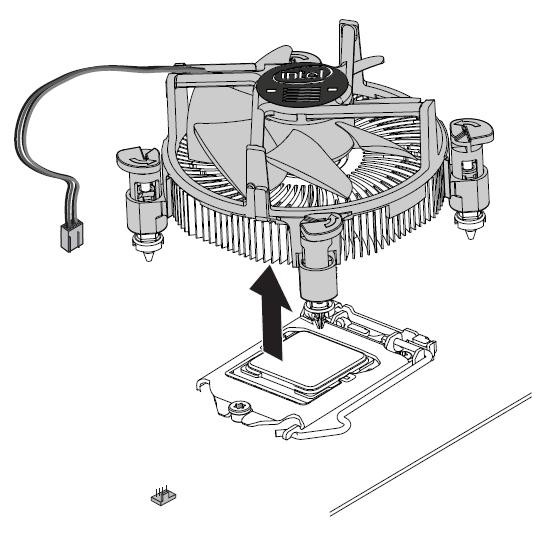 intel