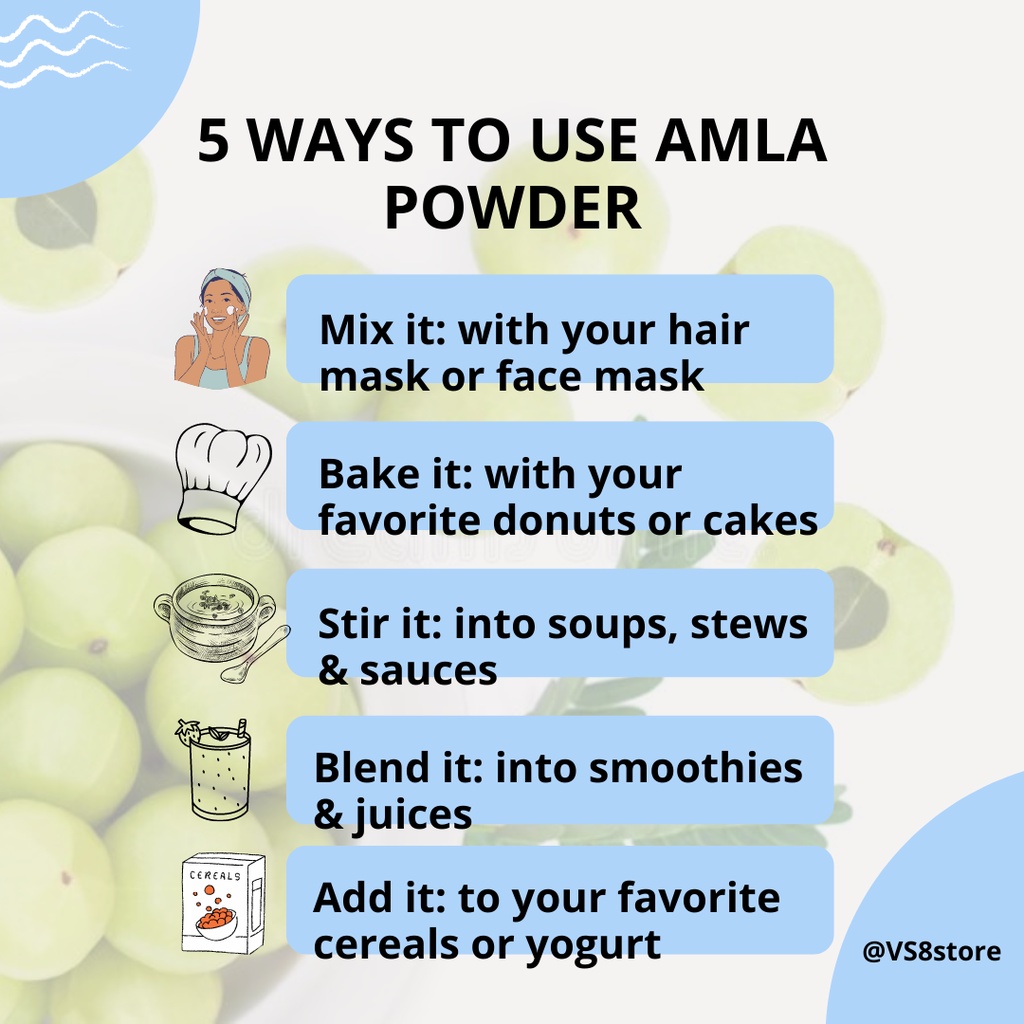 5 WAYS TO USE AMLA POWDER

Mix it: with your hair mask or face mask

Bake it: with your favorite donuts or cakes

Stir it: into soups, stews & sauces

Blend it: into smoothies & juices

CEREALS

Add it: to your favorite cereals or yogurt

@VS8store