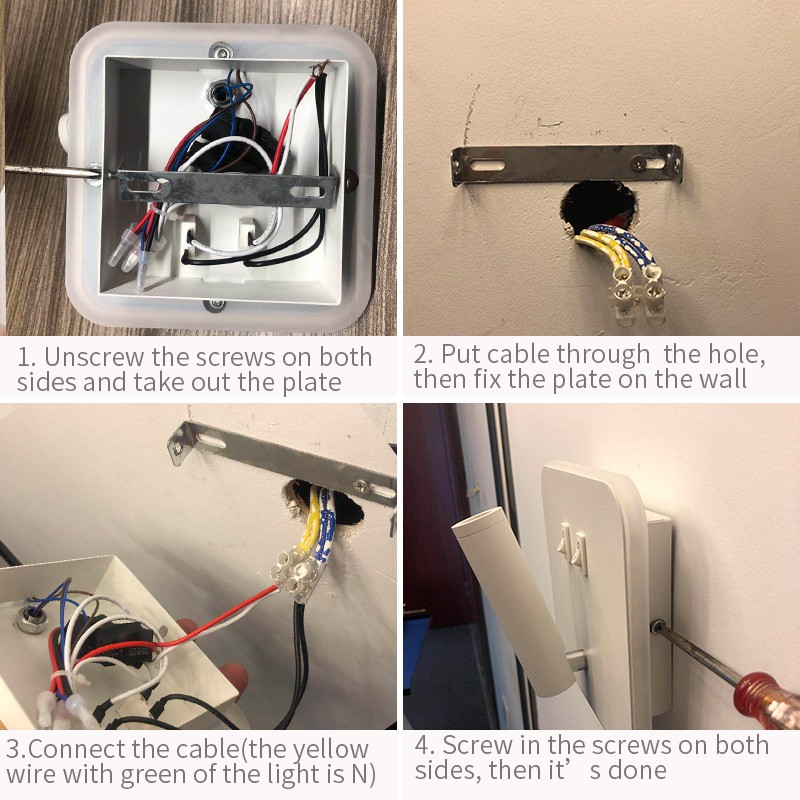 1. Unscrew the screws on both sides and take out the plate

2. Put cable through the hole, then fix the plate on the wall

3.Connect the cable(the yellow wire with green of the light is N)

4. Screw in the screws on both sides, then it’ s done