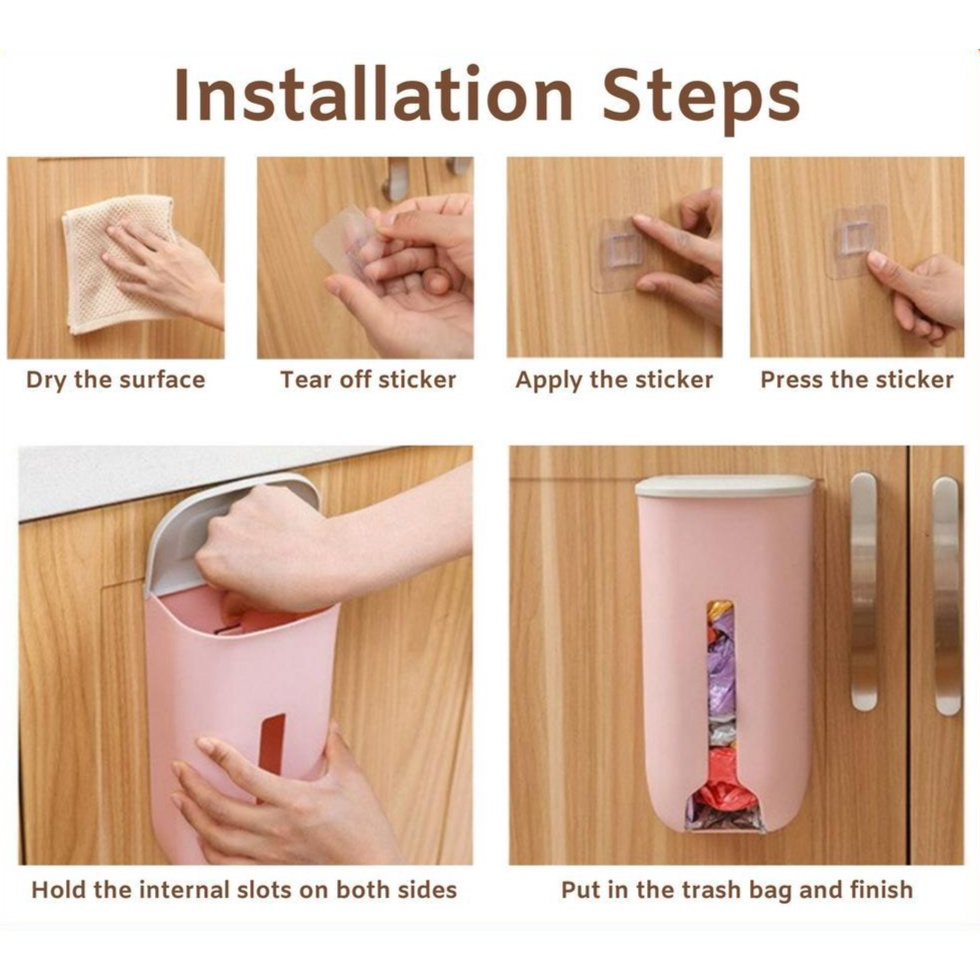 Installation Steps

Dry the surface

Tear off sticker

Apply the sticker

Press the sticker

Hold the internal slots on both sides

Put in the trash bag and finish