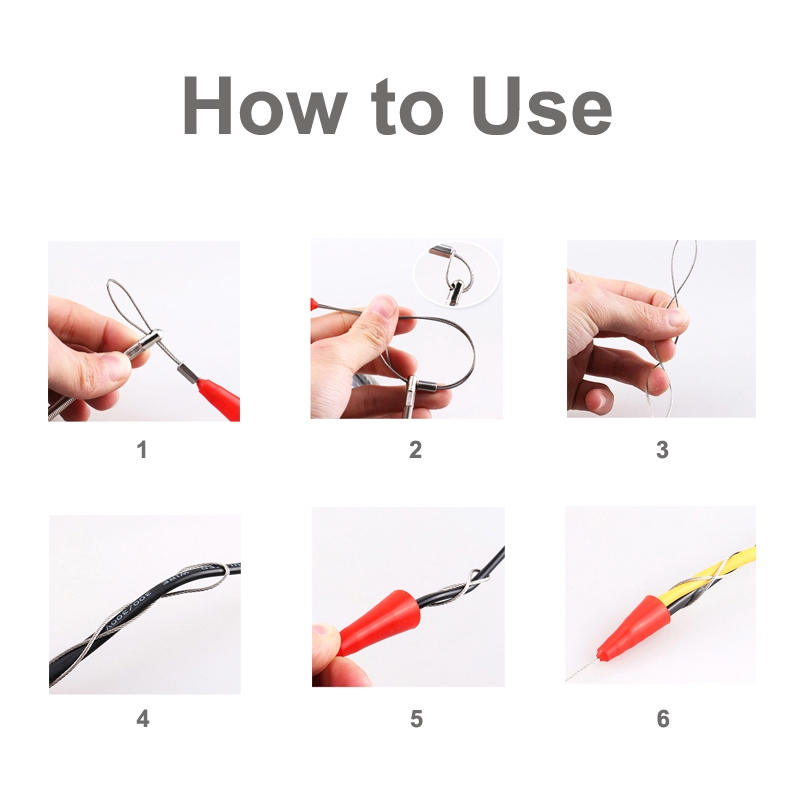 How to Use

1

2

3

4

5

6