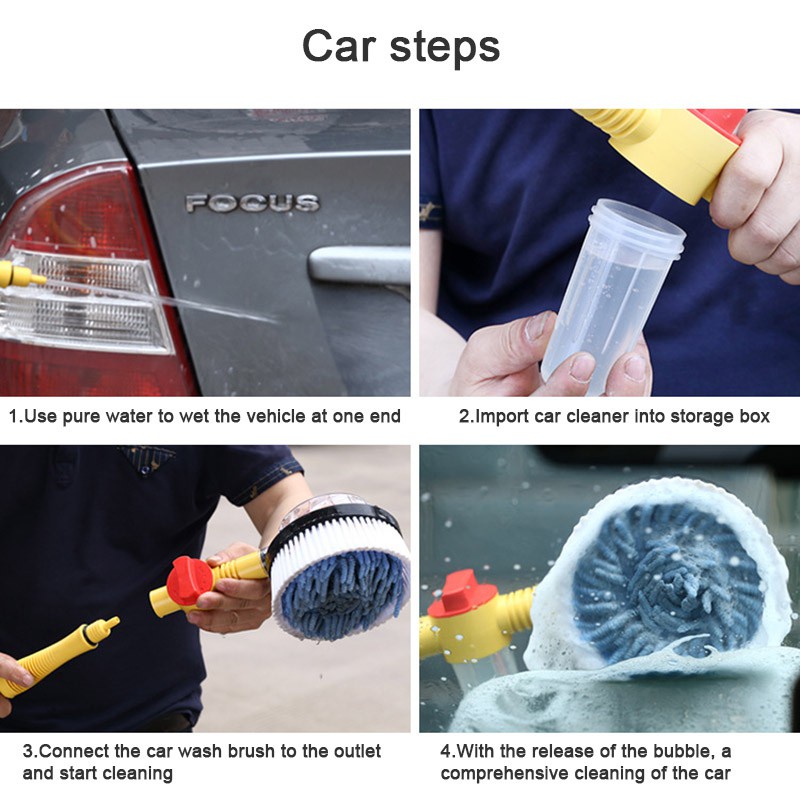 Car steps

FOCUS

1.Use pure water to wet the vehicle at one end

2.Import car cleaner into storage box

3.Connect the car wash brush to the outlet and start cleaning

4.With the release of the bubble, a comprehensive cleaning of the car