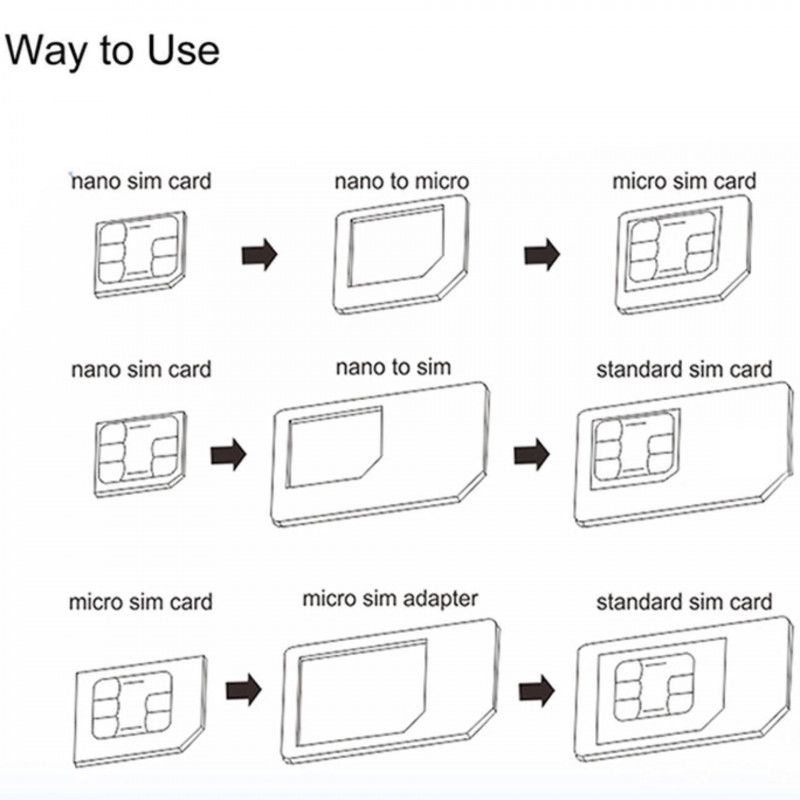 Way to Use

nano sim card

nano to micro

micro sim card

nano sim card

nano to sim

standard sim card

micro sim card

micro sim adapter

standard sim card