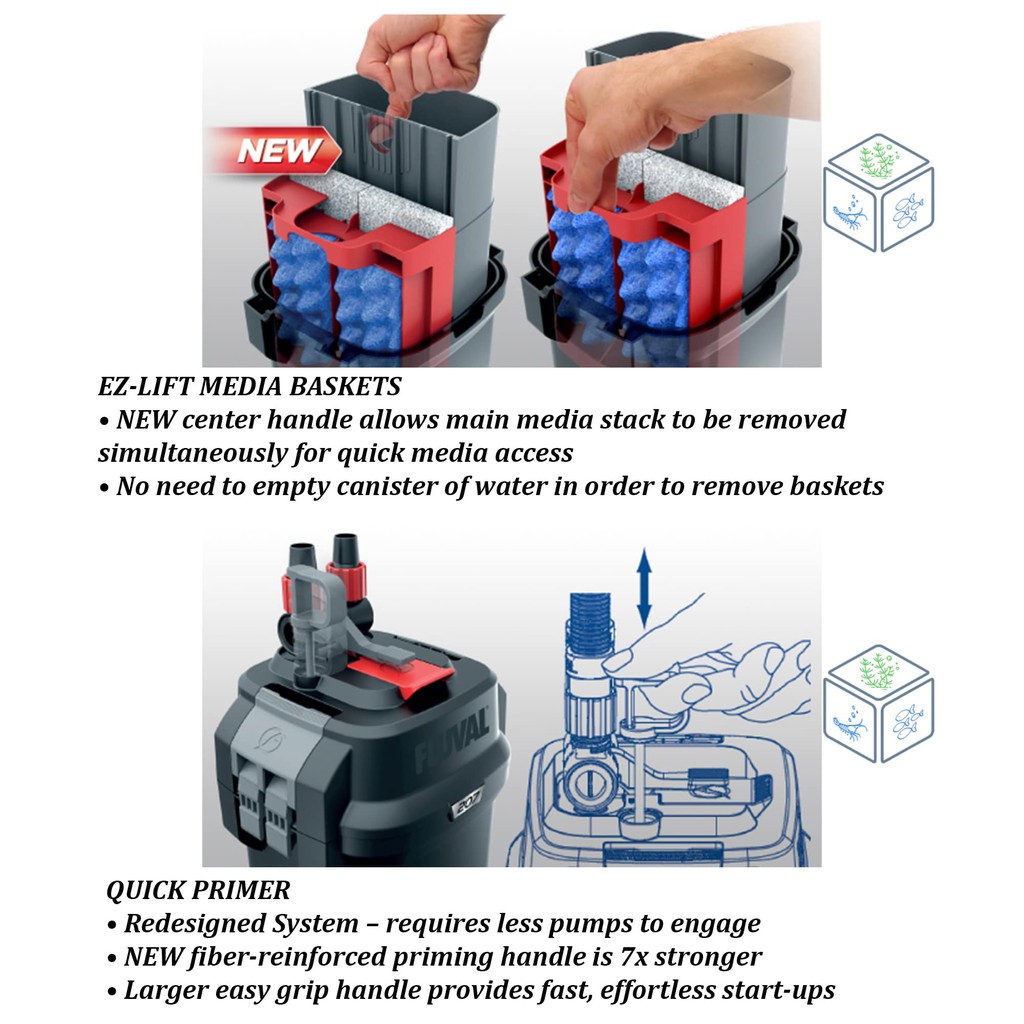 NEW

EZ-LIFT MEDIA BASKETS
• NEW center handle allows main media stack to be removed simultaneously for quick media access
• No need to empty canister of water in order to remove baskets

FLUVAL
307

QUICK PRIMER
• Redesigned System – requires less pumps to engage
• NEW fiber-reinforced priming handle is 7x stronger
• Larger easy grip handle provides fast, effortless start-ups