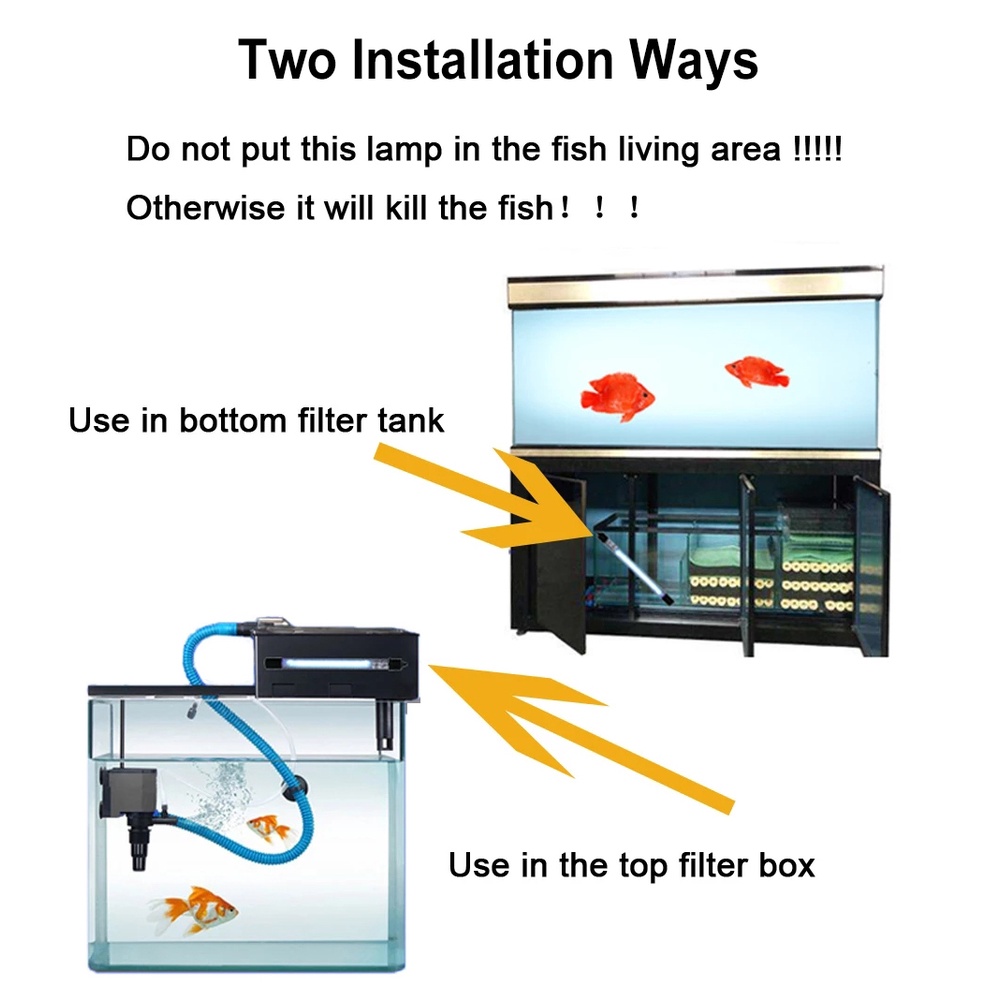 Two Installation Ways

Do not put this lamp in the fish living area !!!!!

Otherwise it will kill the fish！！！

Use in bottom filter tank

Use in the top filter box