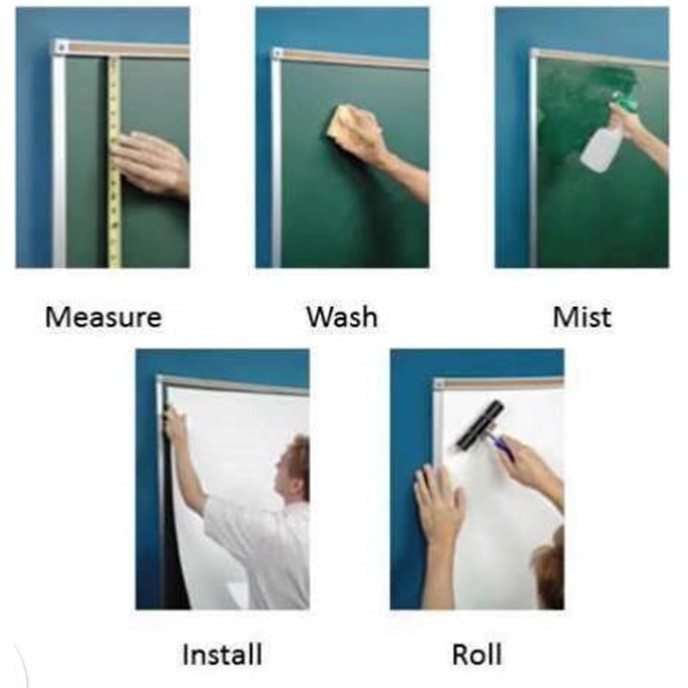 Measure

Wash

Mist

Install

Roll